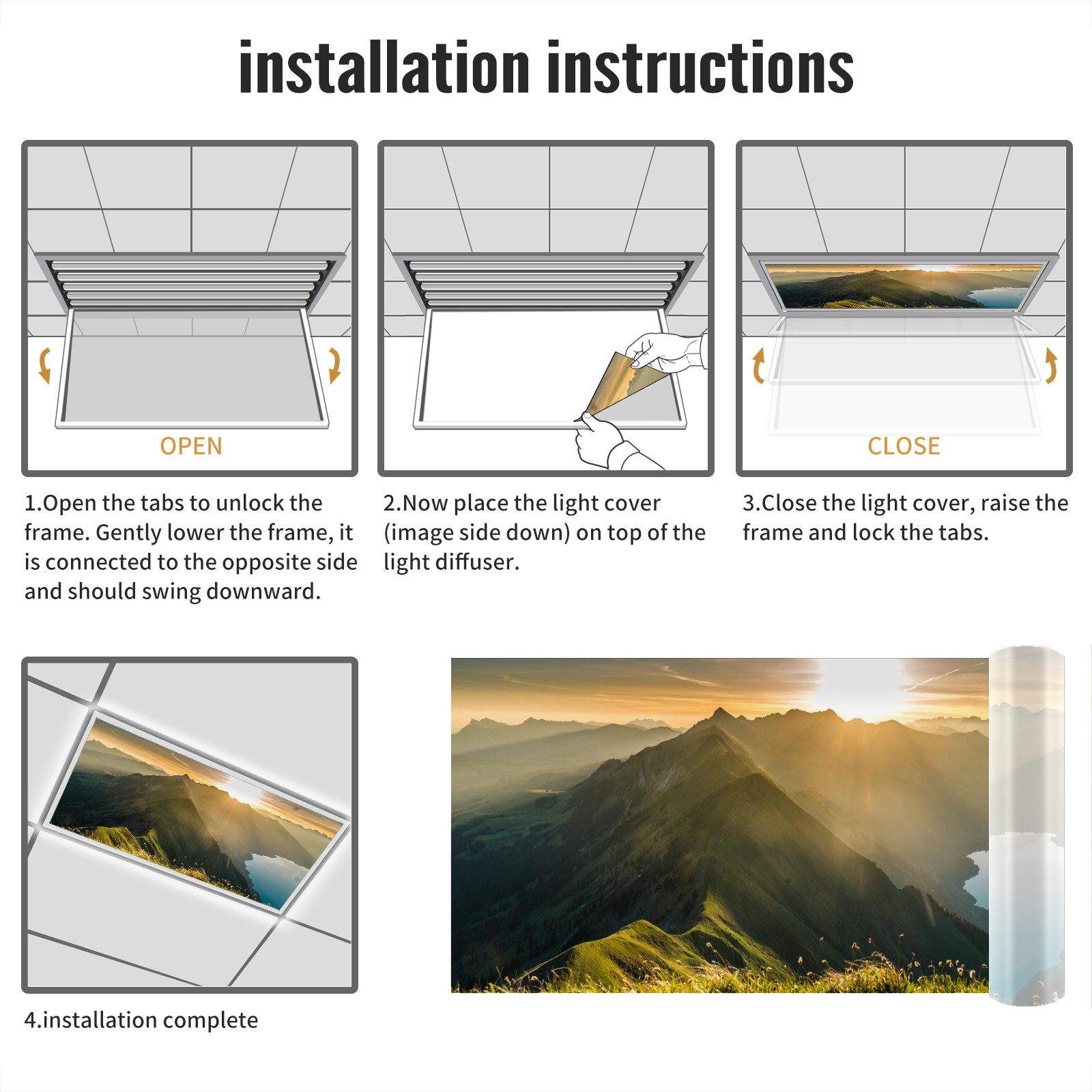 installation instructions

OPEN

1.Open the tabs to unlock the frame. Gently lower the frame, it is connected to the opposite side and should swing downward.

2.Now place the light cover (image side down) on top of the light diffuser.

CLOSE

3.Close the light cover, raise the frame and lock the tabs.

4.installation complete