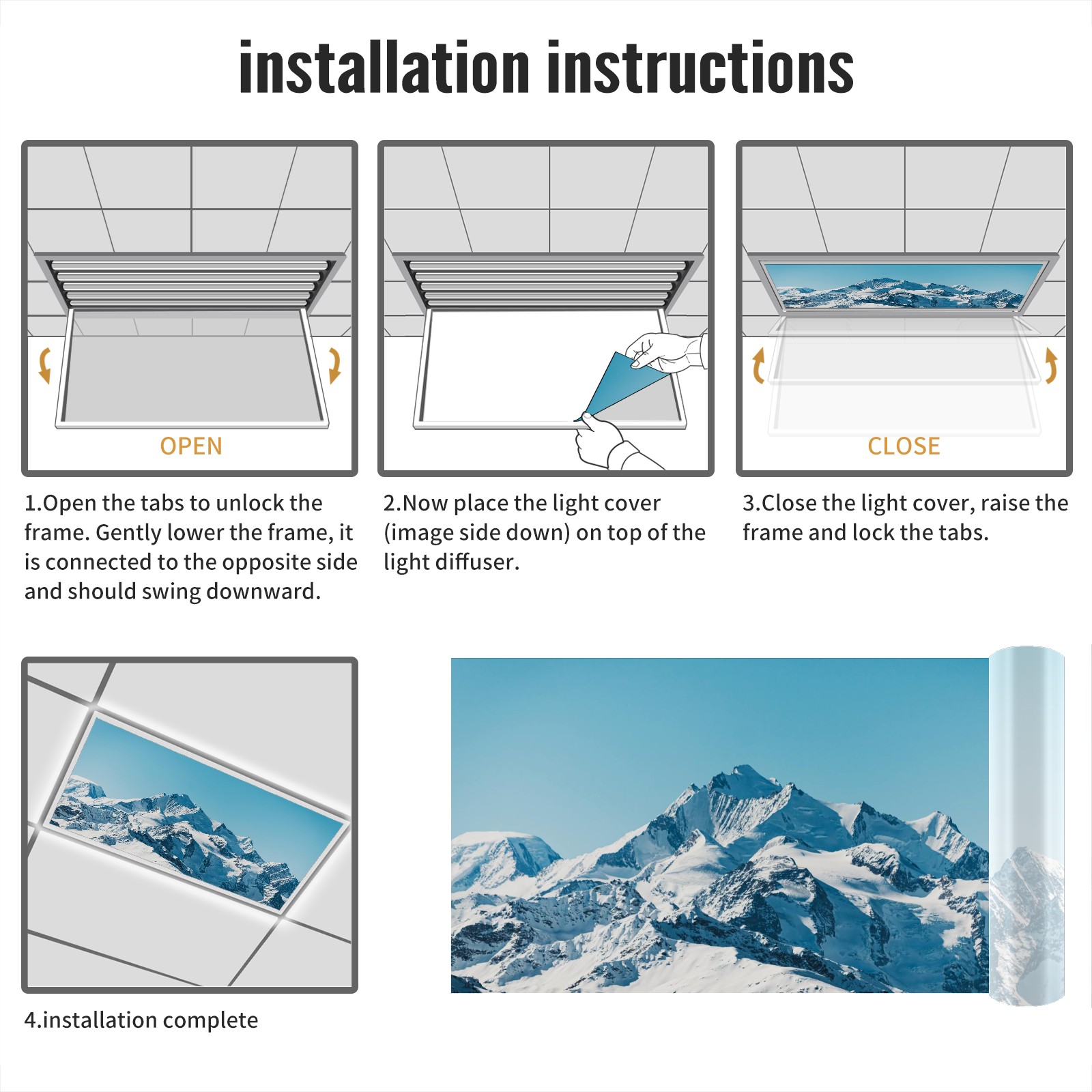 installation instructions

OPEN

1.Open the tabs to unlock the frame. Gently lower the frame, it is connected to the opposite side and should swing downward.

2.Now place the light cover (image side down) on top of the light diffuser.

CLOSE

3.Close the light cover, raise the frame and lock the tabs.

4.installation complete