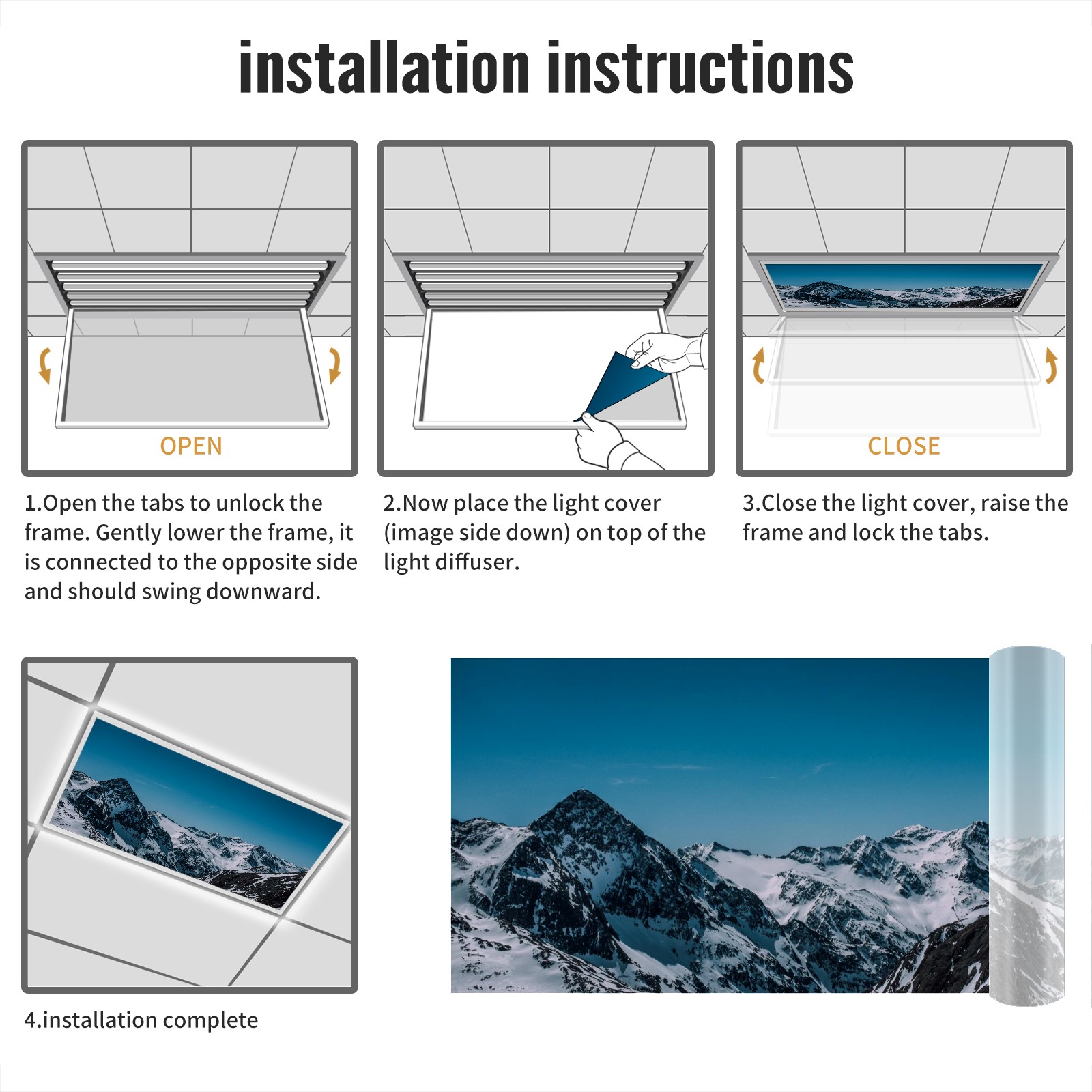 installation instructions

OPEN

1.Open the tabs to unlock the frame. Gently lower the frame, it is connected to the opposite side and should swing downward.

2.Now place the light cover (image side down) on top of the light diffuser.

CLOSE

3.Close the light cover, raise the frame and lock the tabs.

4.installation complete