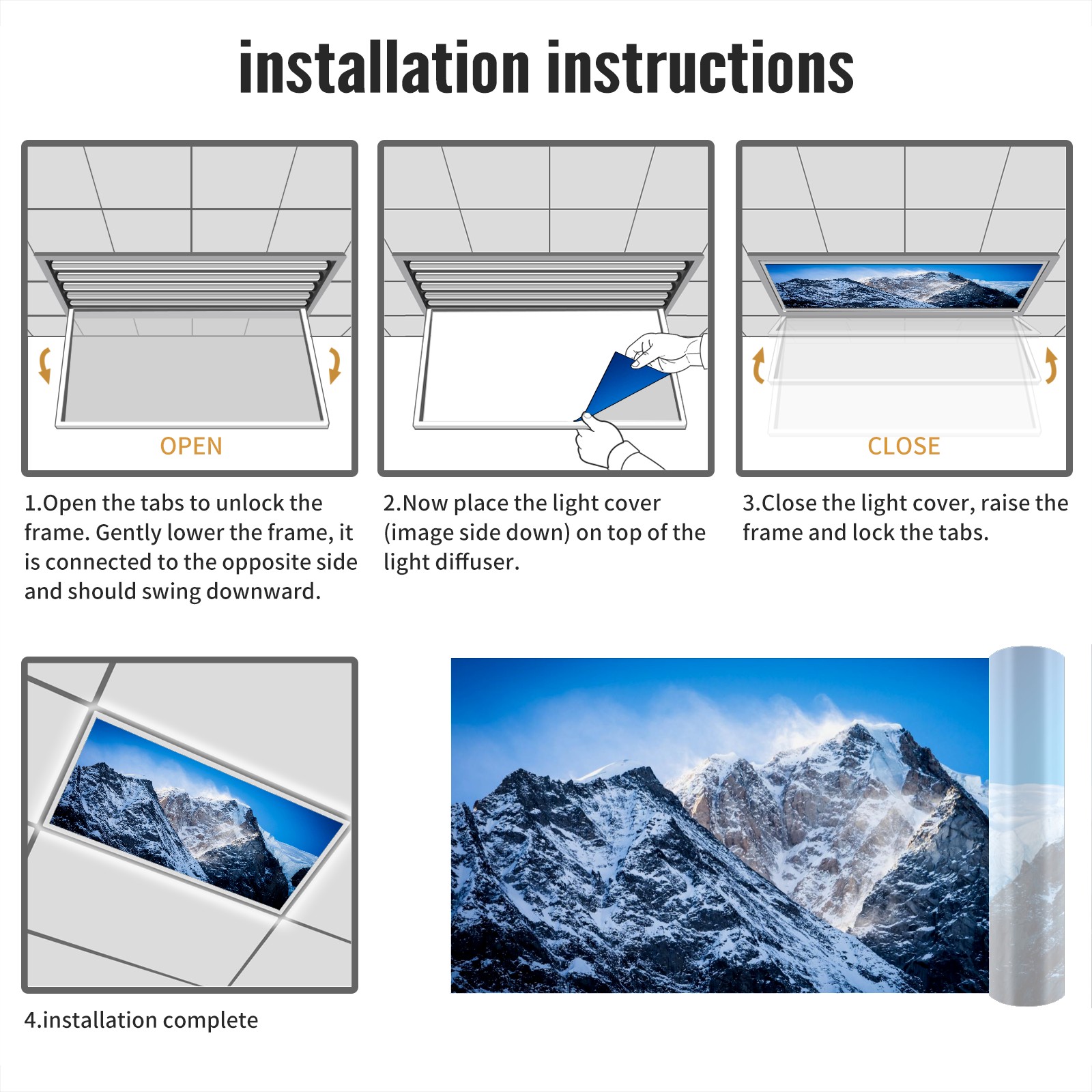 installation instructions

OPEN

1.Open the tabs to unlock the frame. Gently lower the frame, it is connected to the opposite side and should swing downward.

2.Now place the light cover (image side down) on top of the light diffuser.

CLOSE

3.Close the light cover, raise the frame and lock the tabs.

4.installation complete