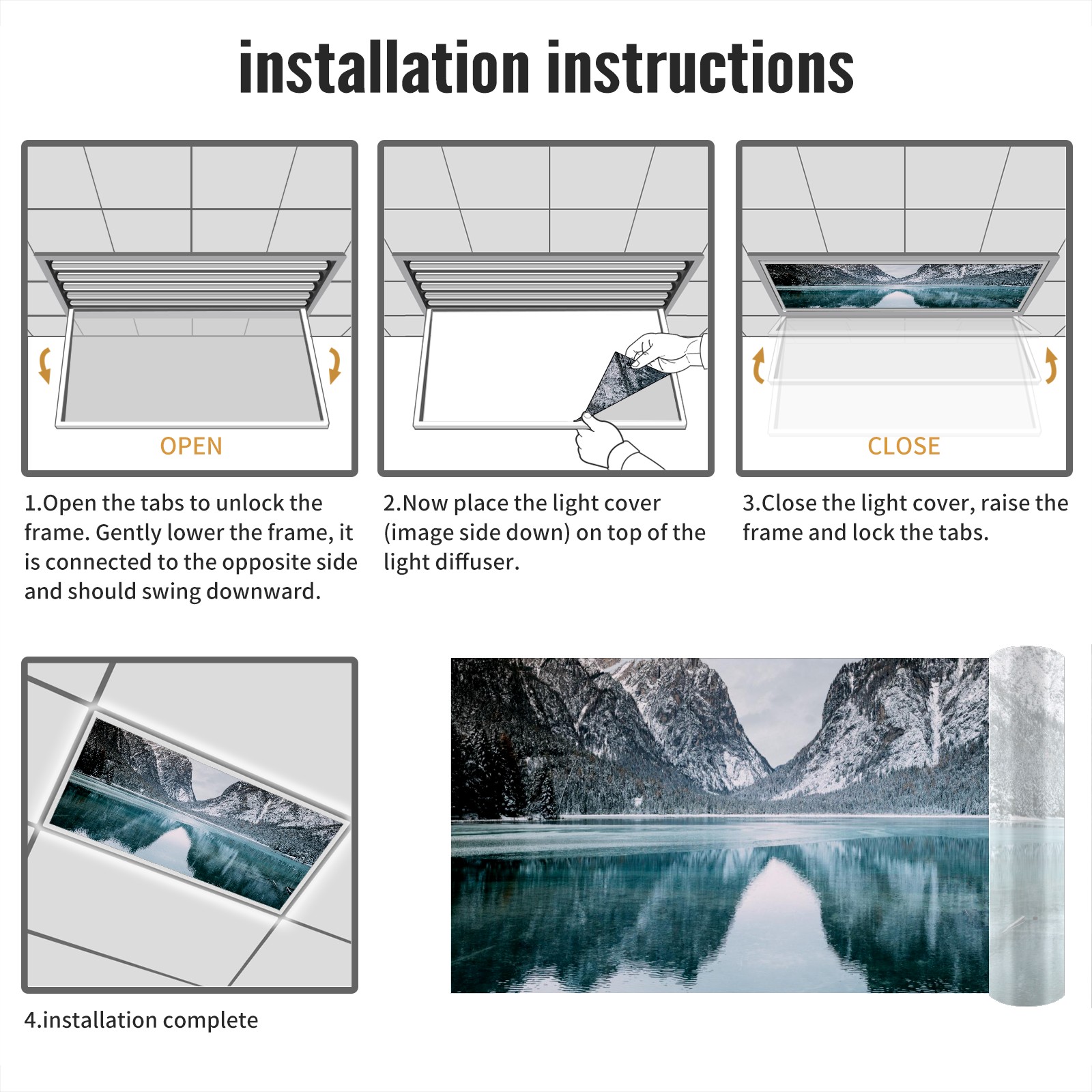 installation instructions

OPEN

1.Open the tabs to unlock the frame. Gently lower the frame, it is connected to the opposite side and should swing downward.

2.Now place the light cover (image side down) on top of the light diffuser.

CLOSE

3.Close the light cover, raise the frame and lock the tabs.

4.installation complete