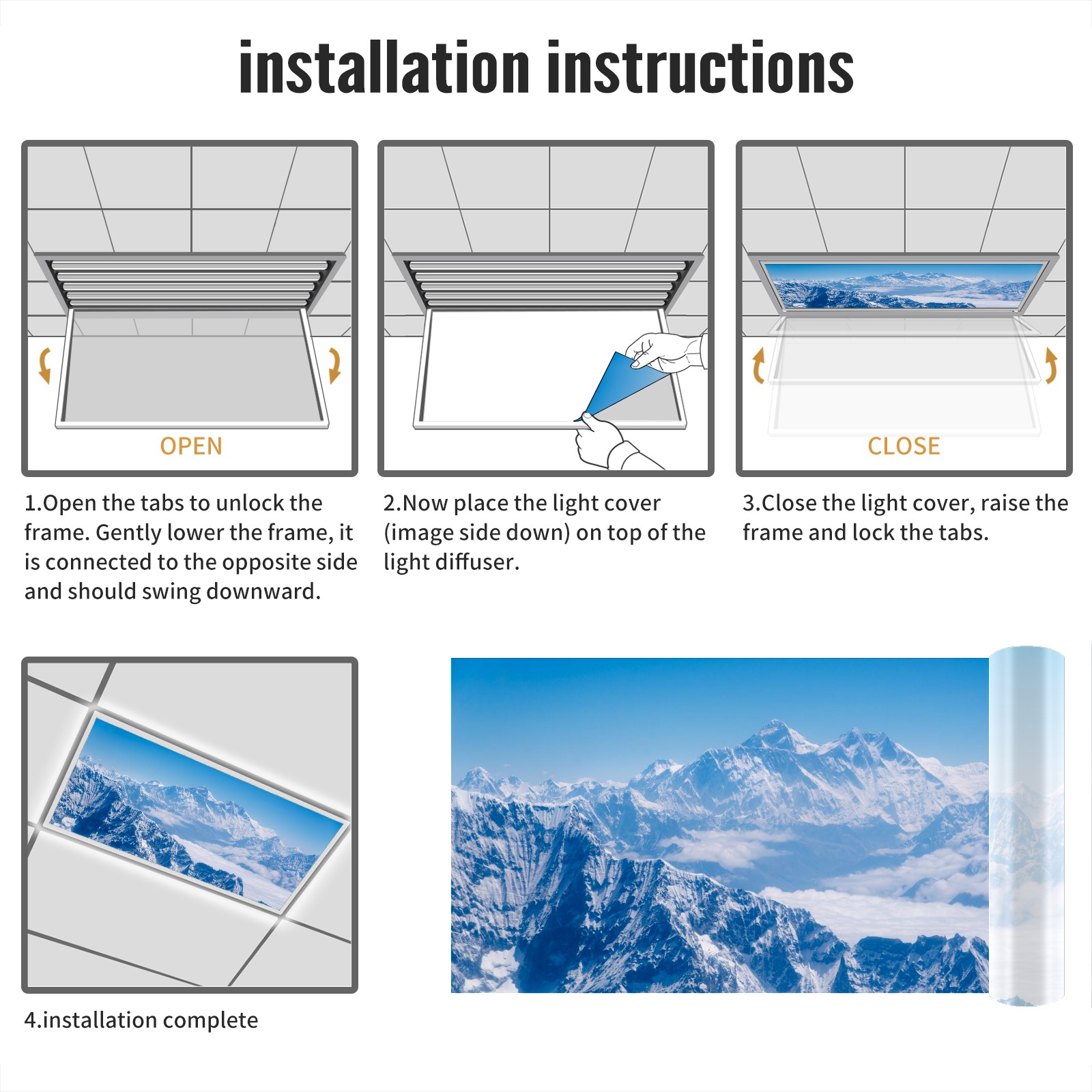 installation instructions

OPEN

1.Open the tabs to unlock the frame. Gently lower the frame, it is connected to the opposite side and should swing downward.

2.Now place the light cover (image side down) on top of the light diffuser.

CLOSE

3.Close the light cover, raise the frame and lock the tabs.

4.installation complete