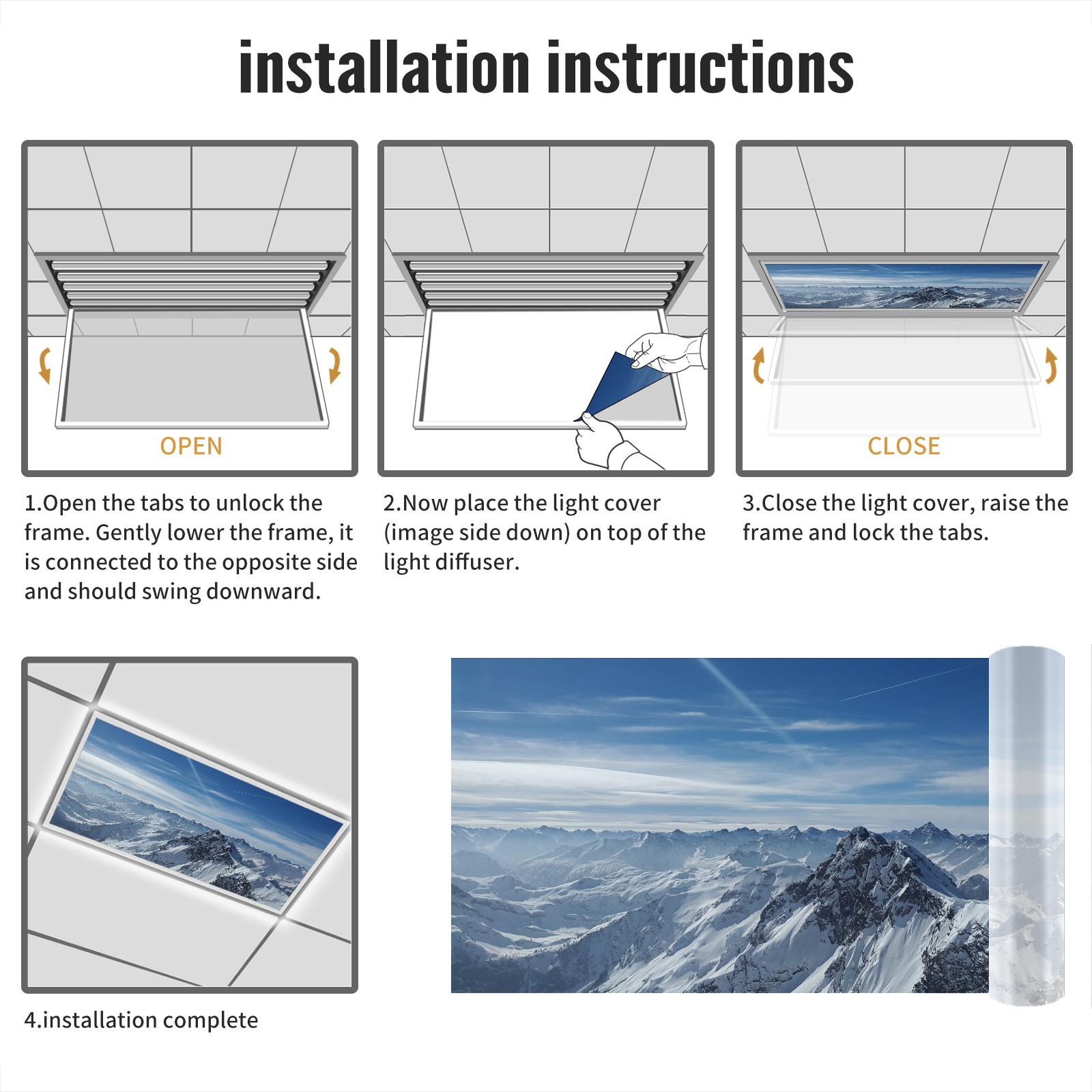 installation instructions

OPEN

1.Open the tabs to unlock the frame. Gently lower the frame, it is connected to the opposite side and should swing downward.

2.Now place the light cover (image side down) on top of the light diffuser.

CLOSE

3.Close the light cover, raise the frame and lock the tabs.

4.installation complete