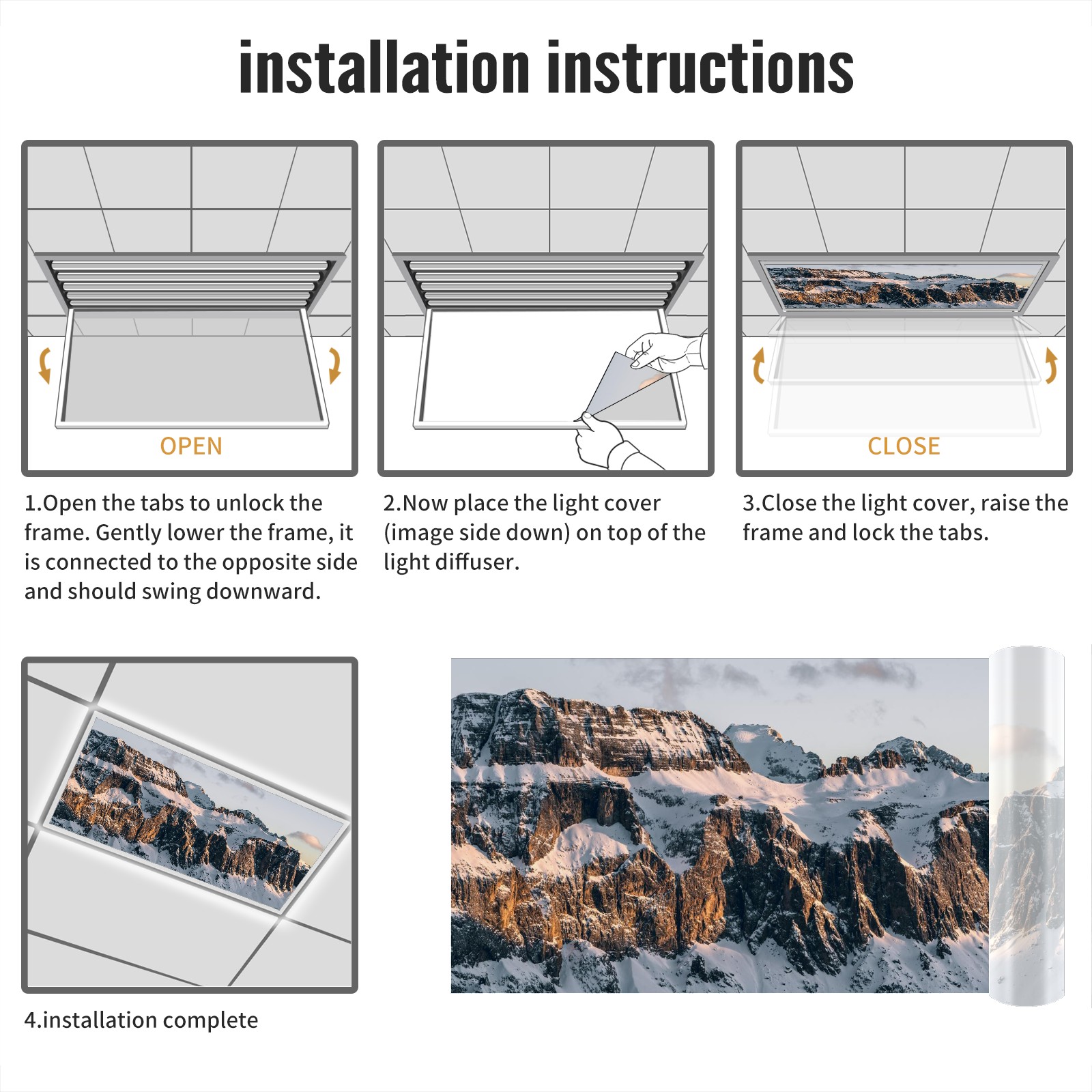 installation instructions

OPEN

1.Open the tabs to unlock the frame. Gently lower the frame, it is connected to the opposite side and should swing downward.

2.Now place the light cover (image side down) on top of the light diffuser.

CLOSE

3.Close the light cover, raise the frame and lock the tabs.

4.installation complete