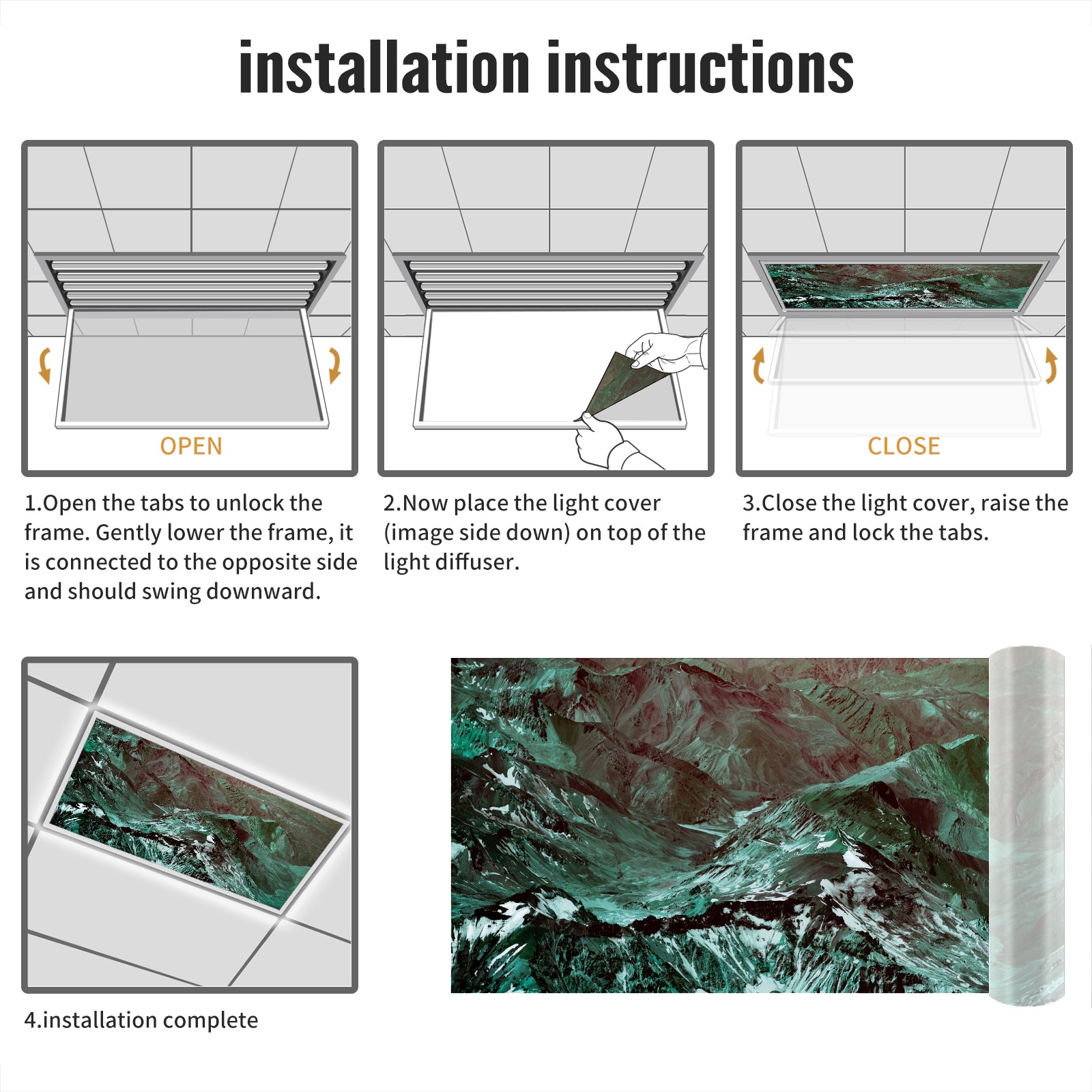 installation instructions

OPEN

1.Open the tabs to unlock the frame. Gently lower the frame, it is connected to the opposite side and should swing downward.

2.Now place the light cover (image side down) on top of the light diffuser.

CLOSE

3.Close the light cover, raise the frame and lock the tabs.

4.installation complete