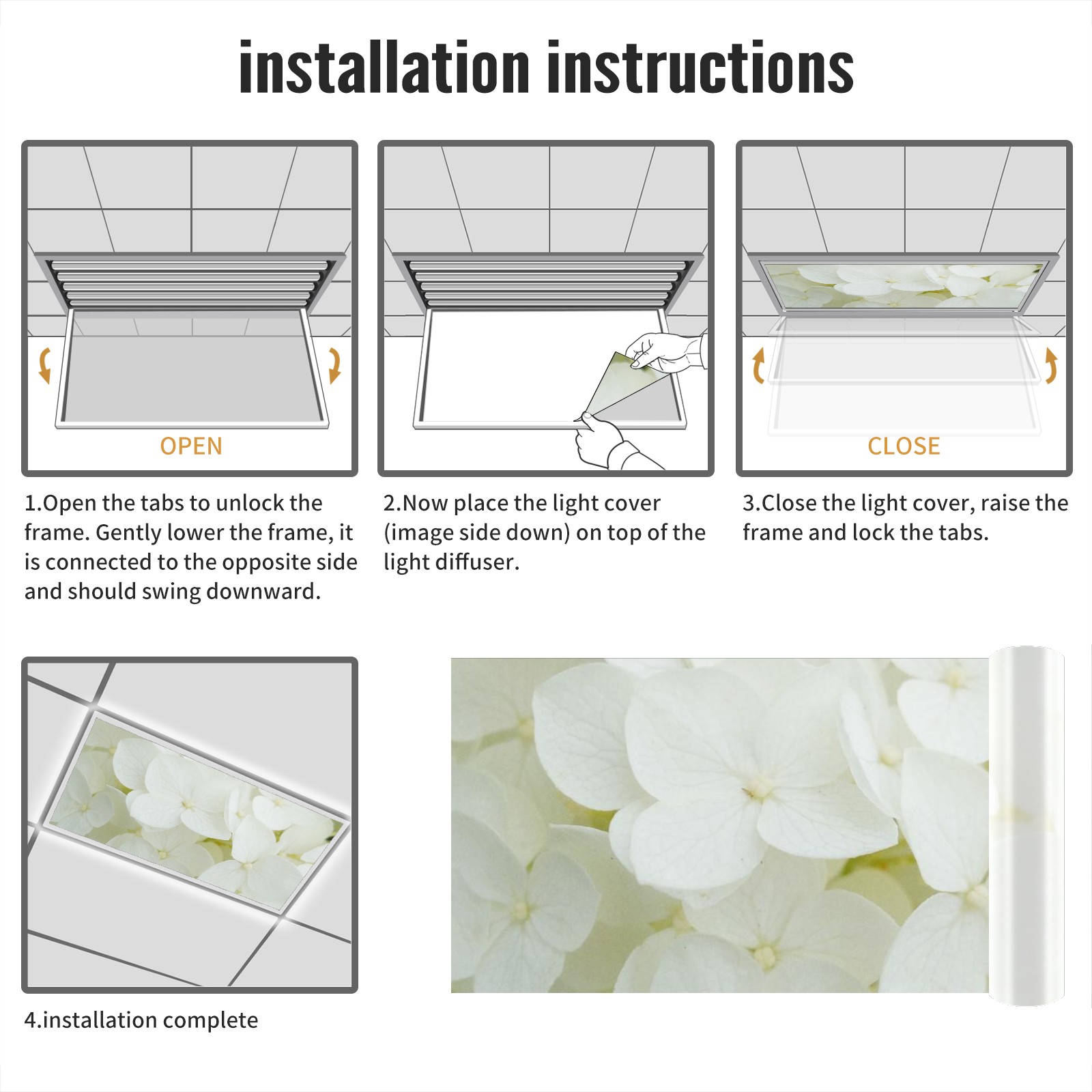 installation instructions

OPEN

1.Open the tabs to unlock the frame. Gently lower the frame, it is connected to the opposite side and should swing downward.

2.Now place the light cover (image side down) on top of the light diffuser.

CLOSE

3.Close the light cover, raise the frame and lock the tabs.

4.installation complete