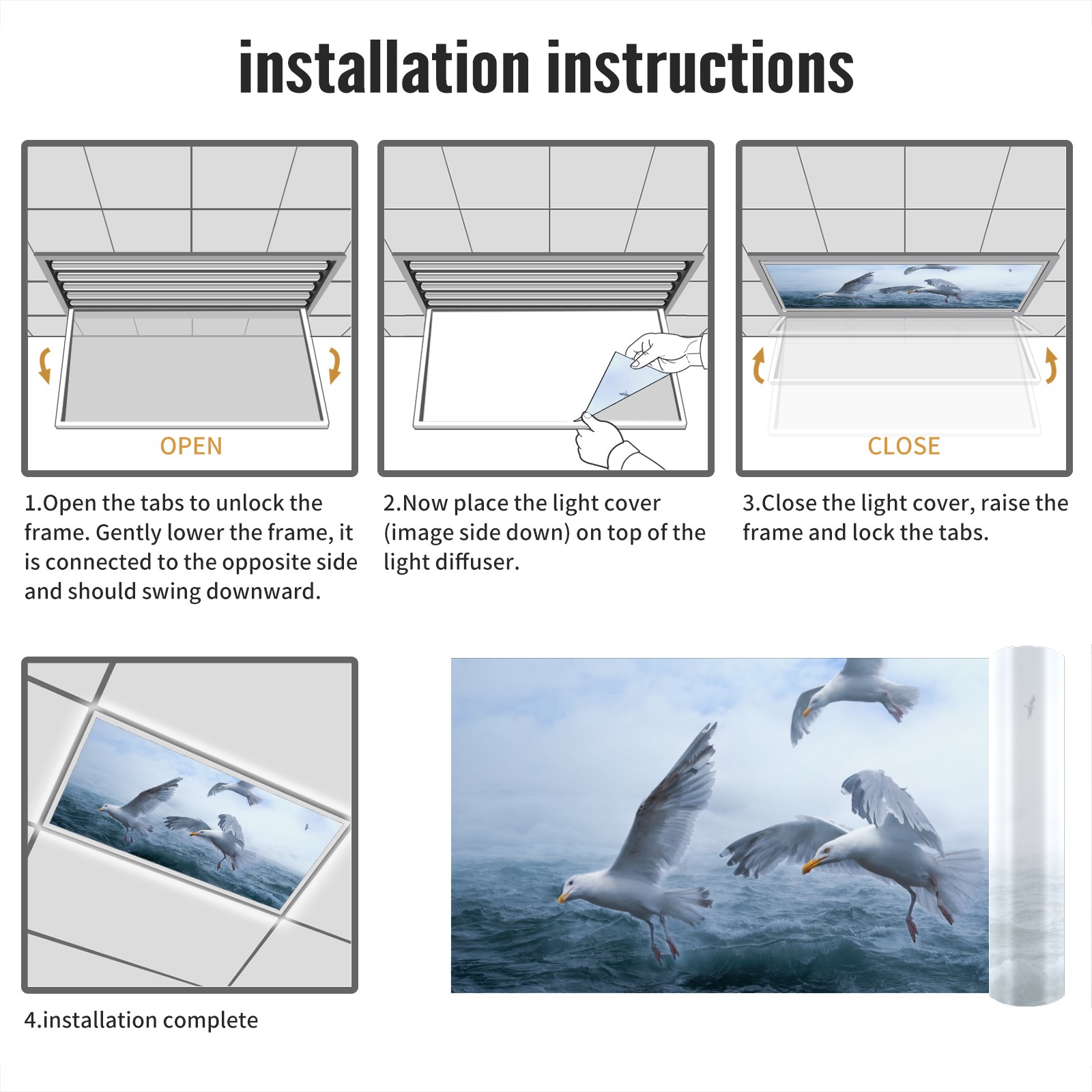 installation instructions

OPEN

1.Open the tabs to unlock the frame. Gently lower the frame, it is connected to the opposite side and should swing downward.

2.Now place the light cover (image side down) on top of the light diffuser.

CLOSE

3.Close the light cover, raise the frame and lock the tabs.

4.installation complete