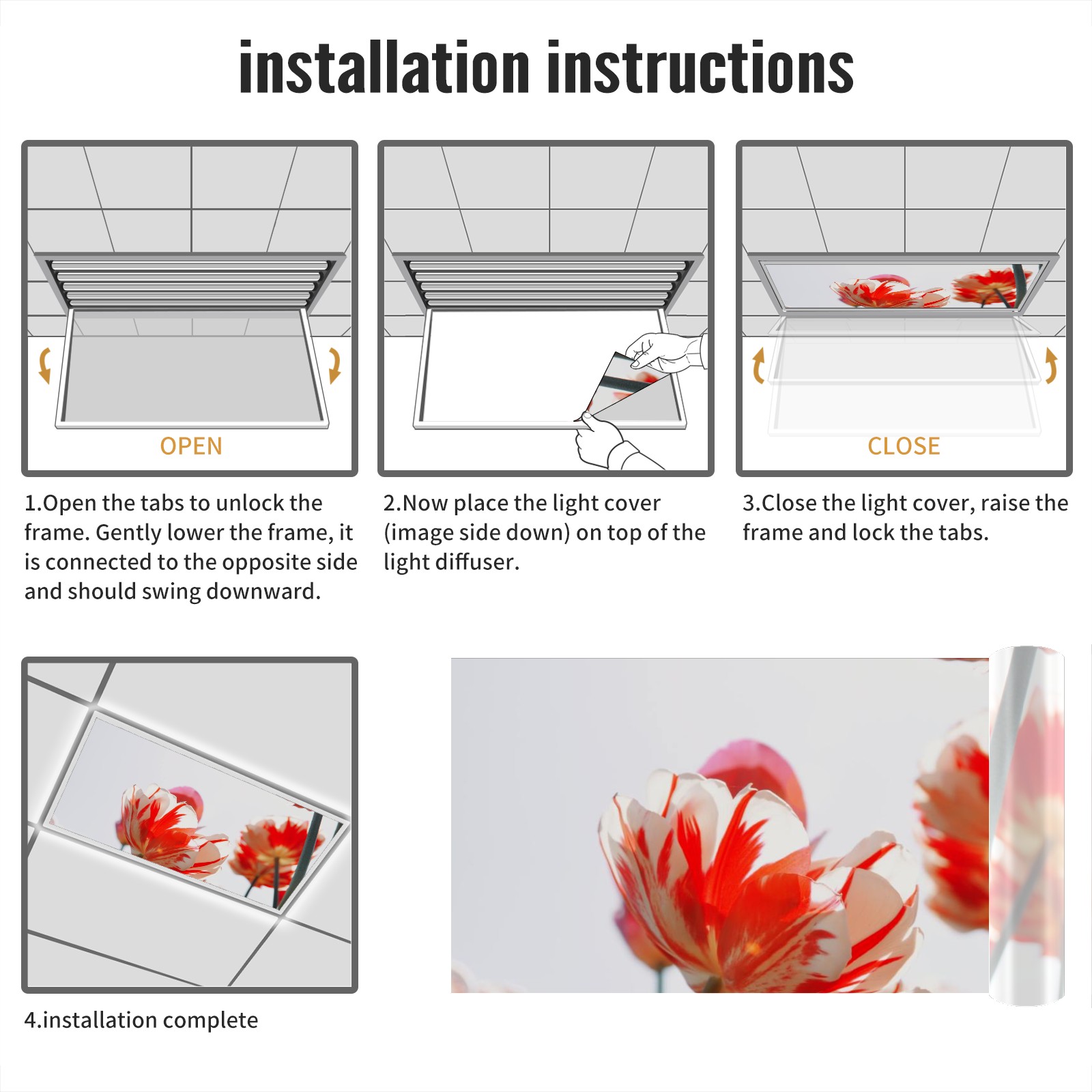 installation instructions

OPEN

1.Open the tabs to unlock the frame. Gently lower the frame, it is connected to the opposite side and should swing downward.

2.Now place the light cover (image side down) on top of the light diffuser.

CLOSE

3.Close the light cover, raise the frame and lock the tabs.

4.installation complete