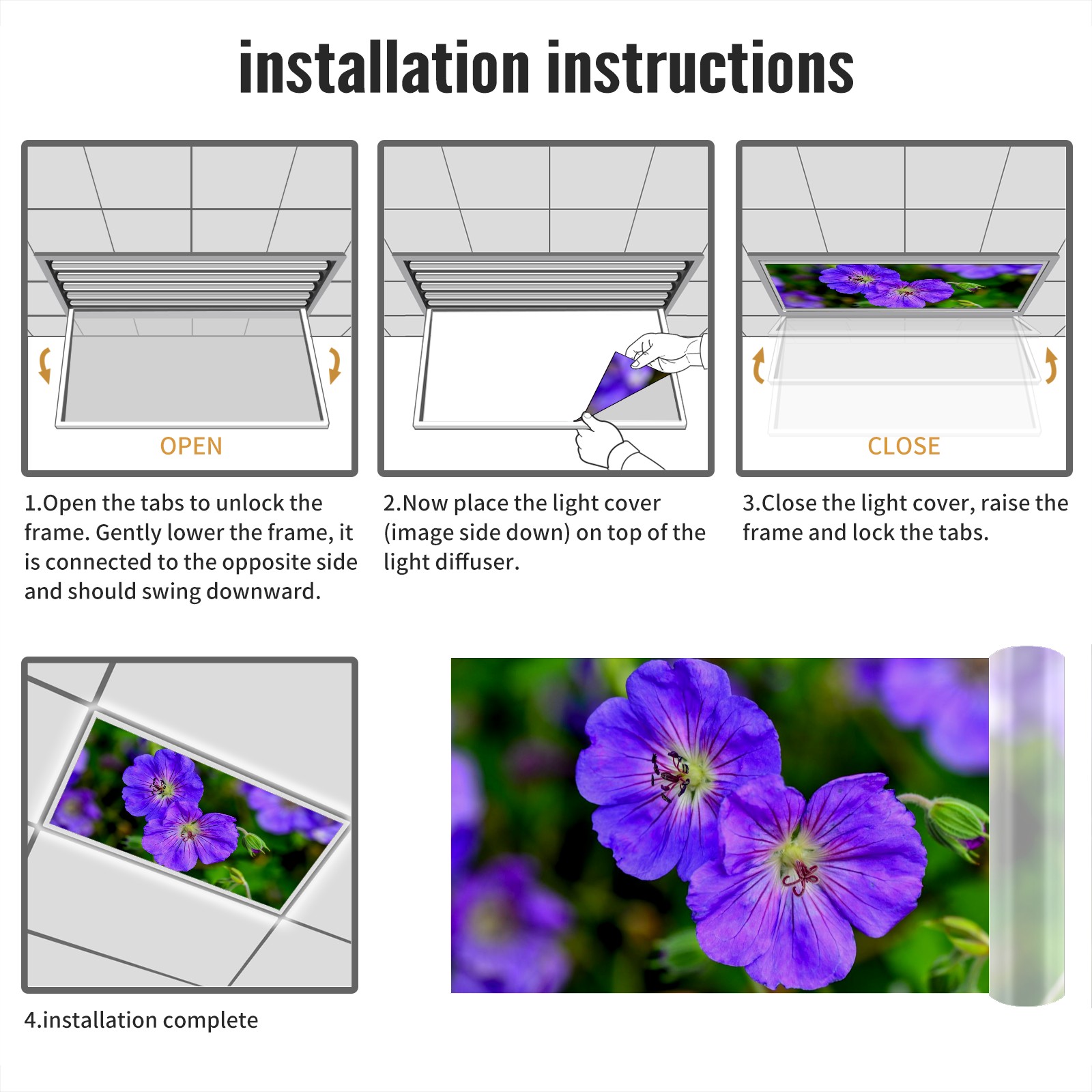 installation instructions

OPEN

1.Open the tabs to unlock the frame. Gently lower the frame, it is connected to the opposite side and should swing downward.

2.Now place the light cover (image side down) on top of the light diffuser.

CLOSE

3.Close the light cover, raise the frame and lock the tabs.

4.installation complete