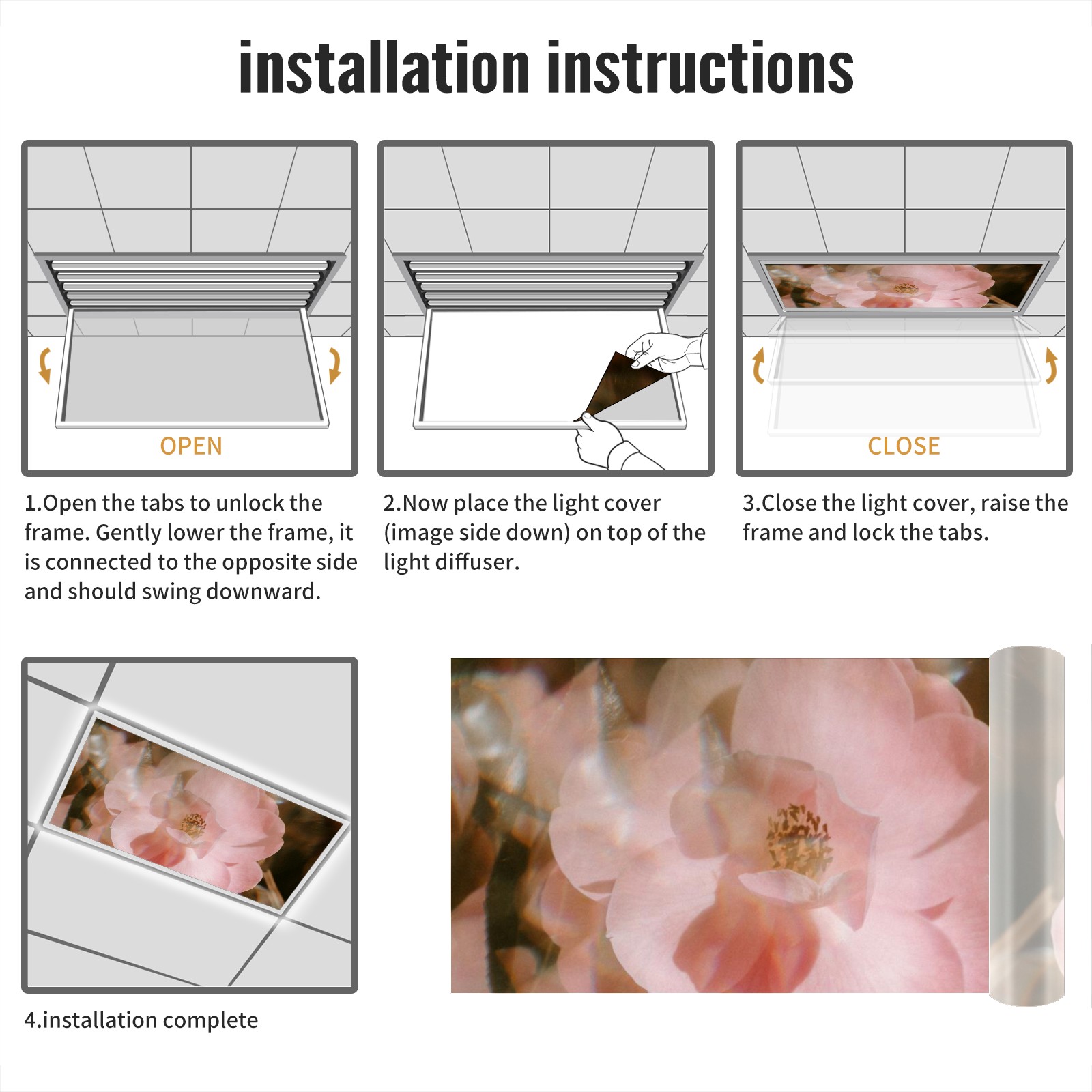 installation instructions

OPEN

1.Open the tabs to unlock the frame. Gently lower the frame, it is connected to the opposite side and should swing downward.

2.Now place the light cover (image side down) on top of the light diffuser.

CLOSE

3.Close the light cover, raise the frame and lock the tabs.

4.installation complete