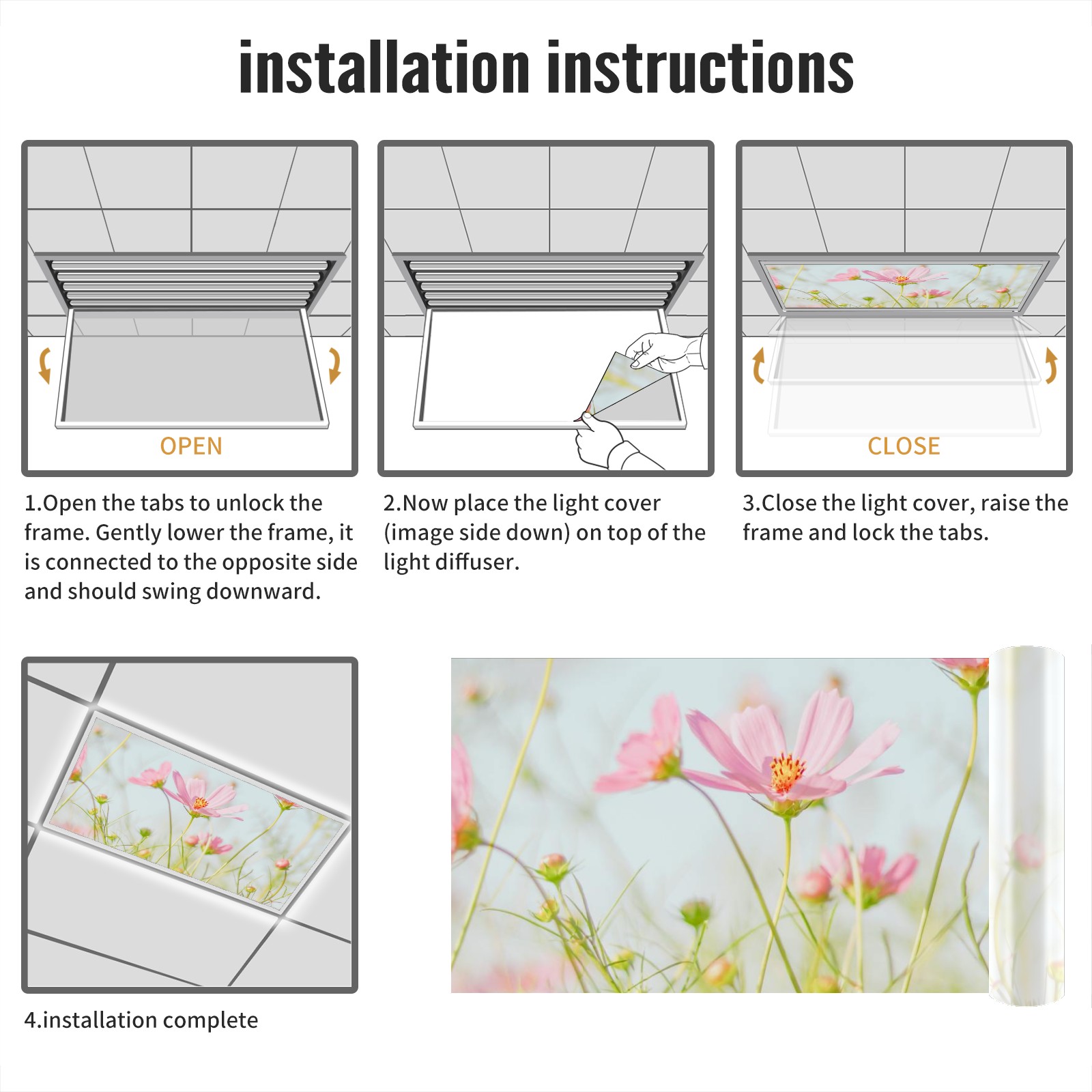 installation instructions

OPEN

1.Open the tabs to unlock the frame. Gently lower the frame, it is connected to the opposite side and should swing downward.

2.Now place the light cover (image side down) on top of the light diffuser.

CLOSE

3.Close the light cover, raise the frame and lock the tabs.

4.installation complete