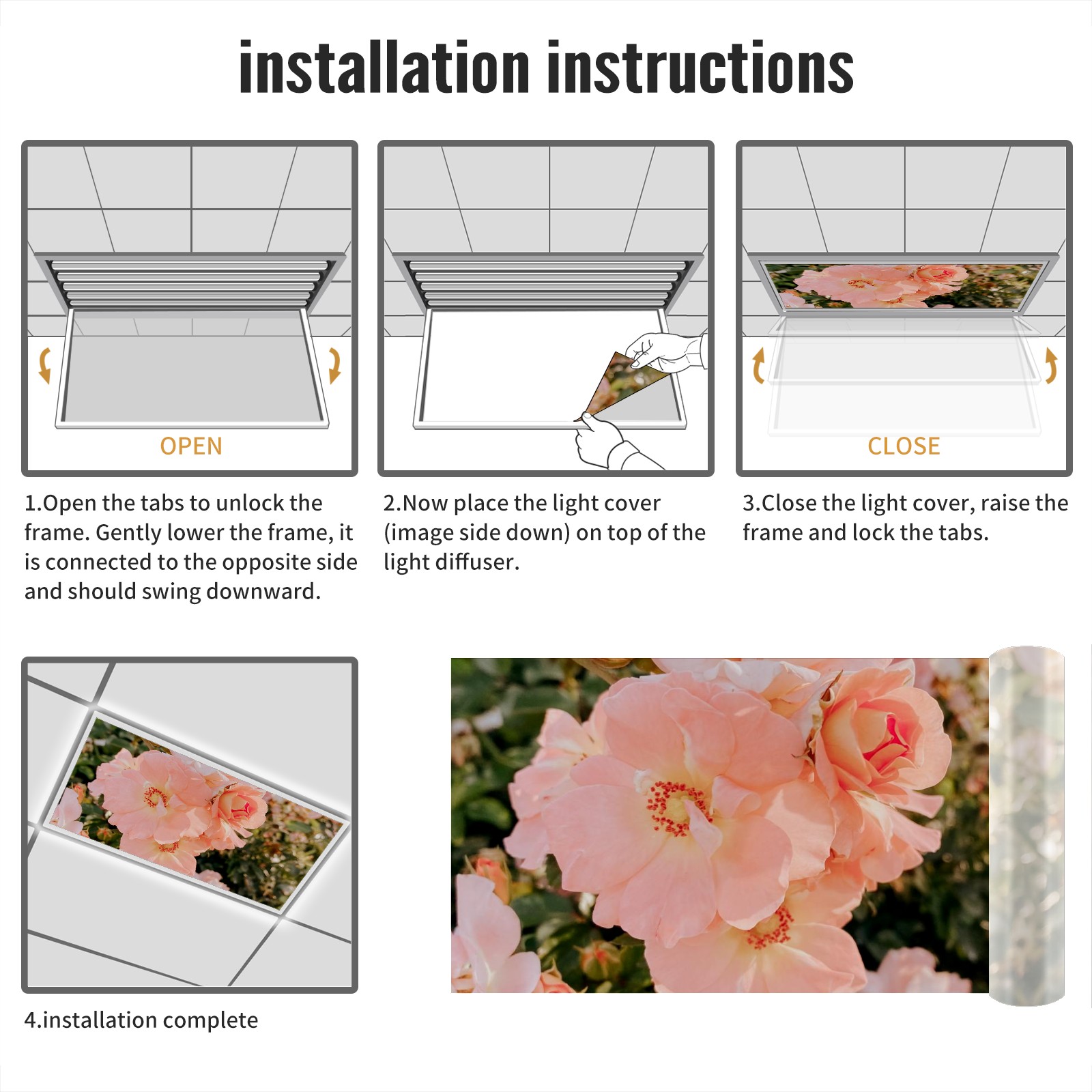 installation instructions

OPEN

1.Open the tabs to unlock the frame. Gently lower the frame, it is connected to the opposite side and should swing downward.

2.Now place the light cover (image side down) on top of the light diffuser.

CLOSE

3.Close the light cover, raise the frame and lock the tabs.

4.installation complete