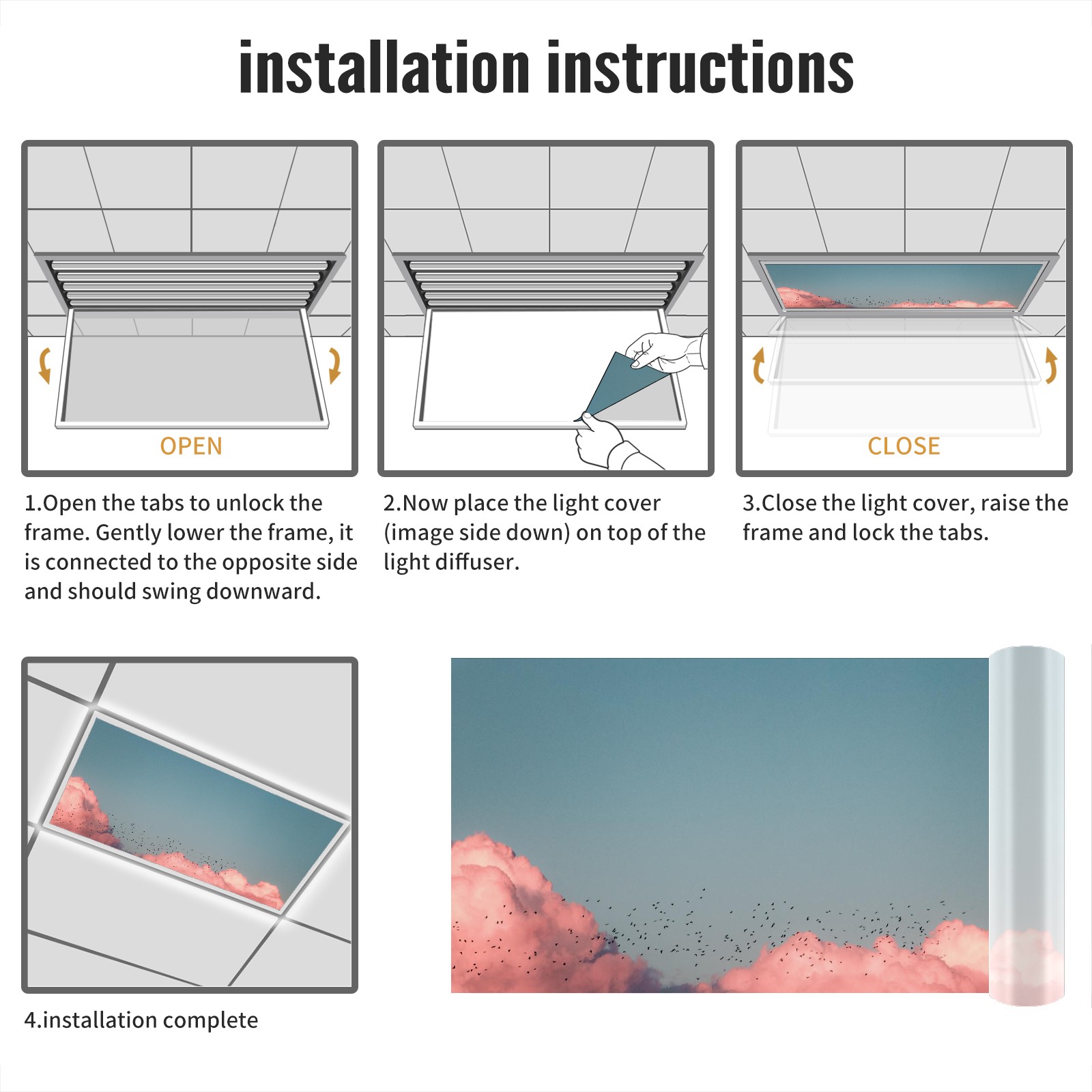 installation instructions

OPEN

1.Open the tabs to unlock the frame. Gently lower the frame, it is connected to the opposite side and should swing downward.

2.Now place the light cover (image side down) on top of the light diffuser.

CLOSE

3.Close the light cover, raise the frame and lock the tabs.

4.installation complete