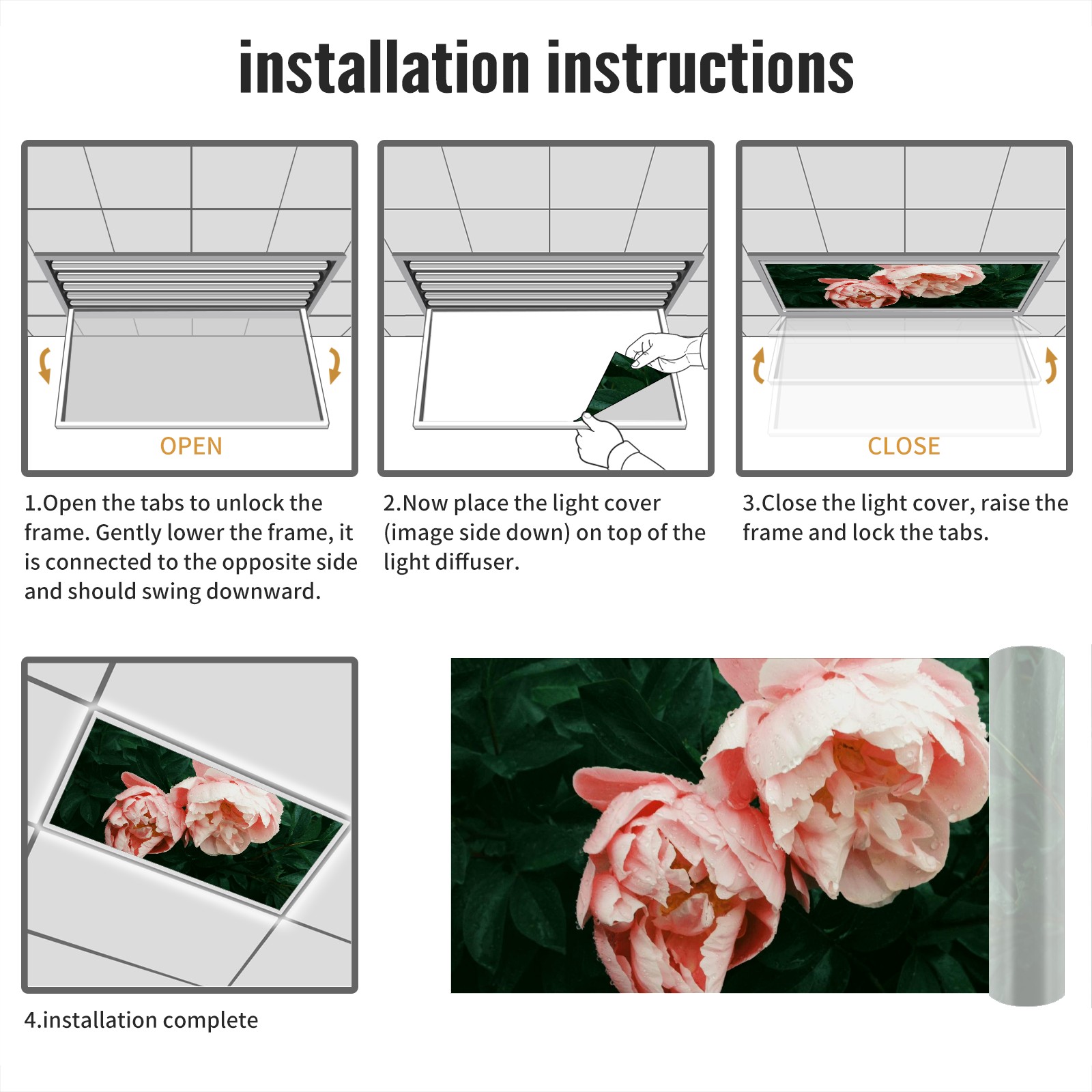 installation instructions

OPEN

1.Open the tabs to unlock the frame. Gently lower the frame, it is connected to the opposite side and should swing downward.

2.Now place the light cover (image side down) on top of the light diffuser.

CLOSE

3.Close the light cover, raise the frame and lock the tabs.

4.installation complete