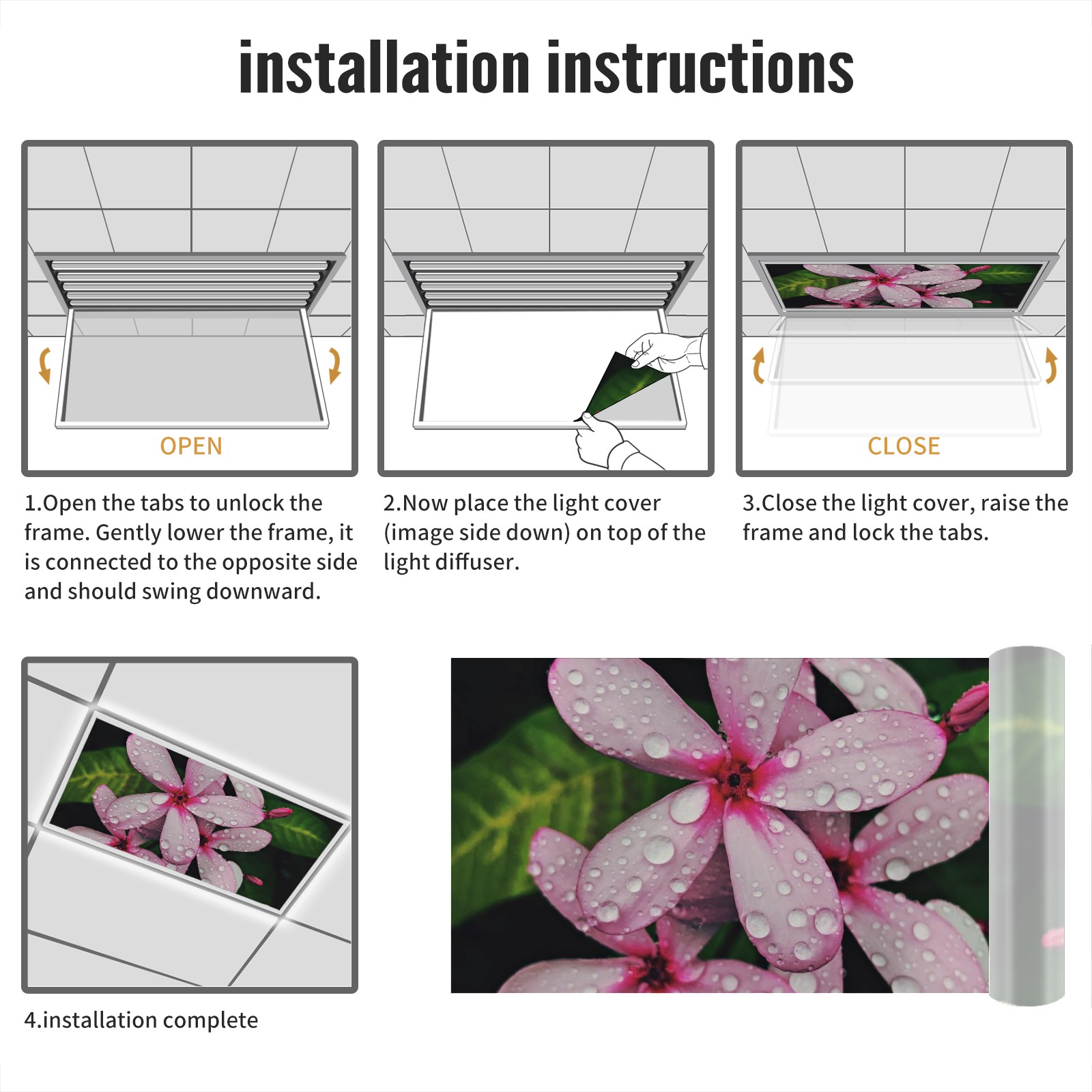 installation instructions

OPEN

1.Open the tabs to unlock the frame. Gently lower the frame, it is connected to the opposite side and should swing downward.

2.Now place the light cover (image side down) on top of the light diffuser.

CLOSE

3.Close the light cover, raise the frame and lock the tabs.

4.installation complete