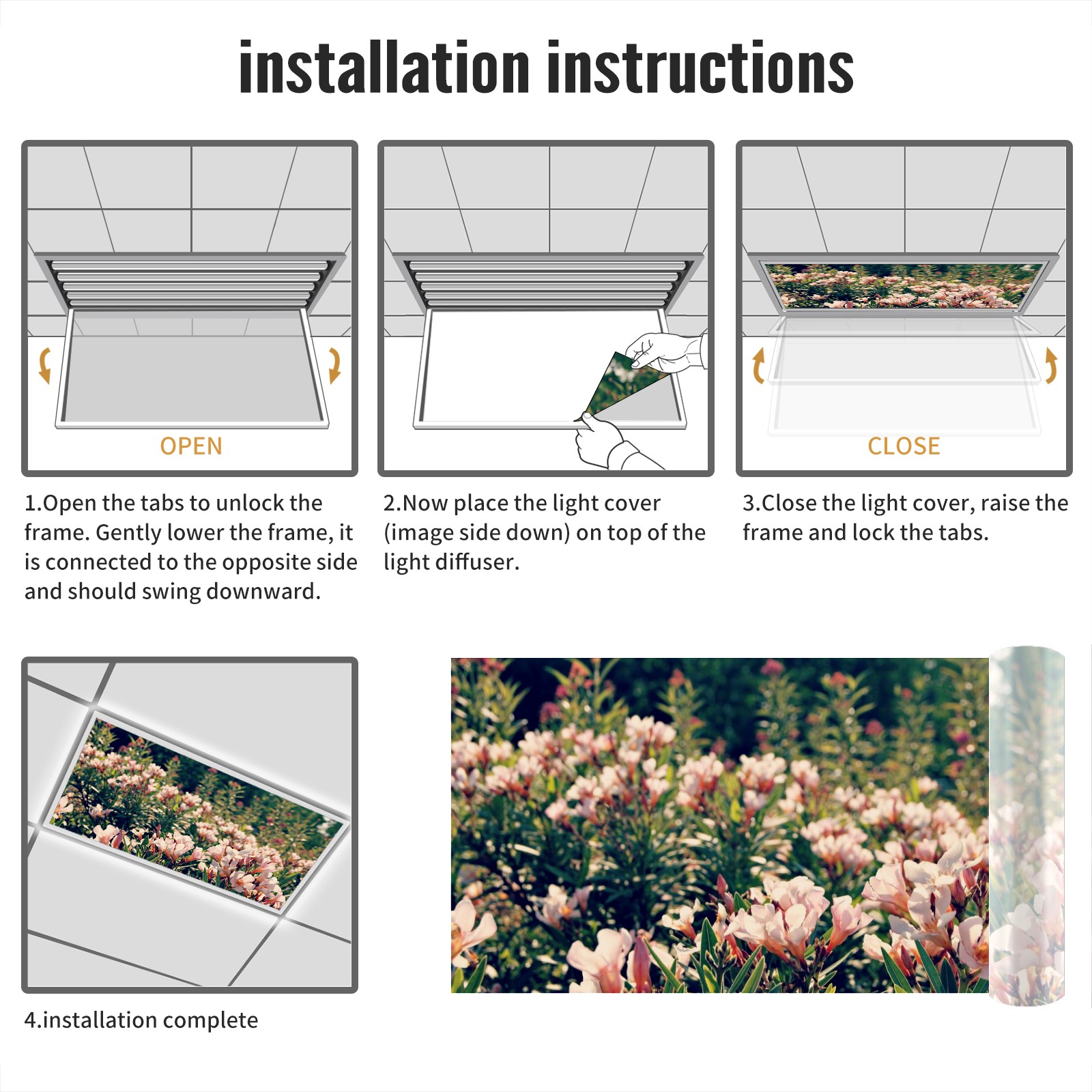 installation instructions

OPEN

1.Open the tabs to unlock the frame. Gently lower the frame, it is connected to the opposite side and should swing downward.

2.Now place the light cover (image side down) on top of the light diffuser.

CLOSE

3.Close the light cover, raise the frame and lock the tabs.

4.installation complete