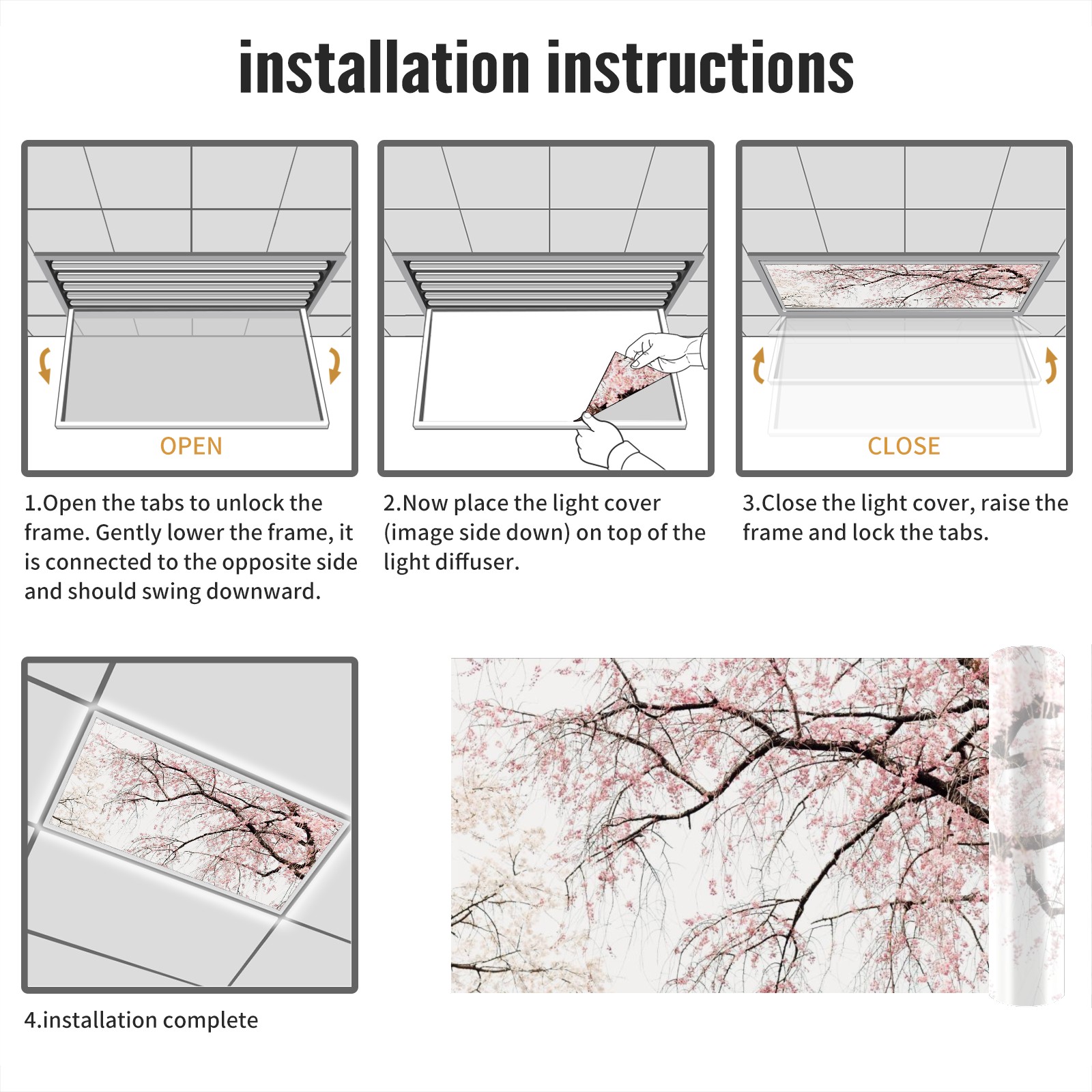 installation instructions

OPEN

1.Open the tabs to unlock the frame. Gently lower the frame, it is connected to the opposite side and should swing downward.

2.Now place the light cover (image side down) on top of the light diffuser.

CLOSE

3.Close the light cover, raise the frame and lock the tabs.

4.installation complete