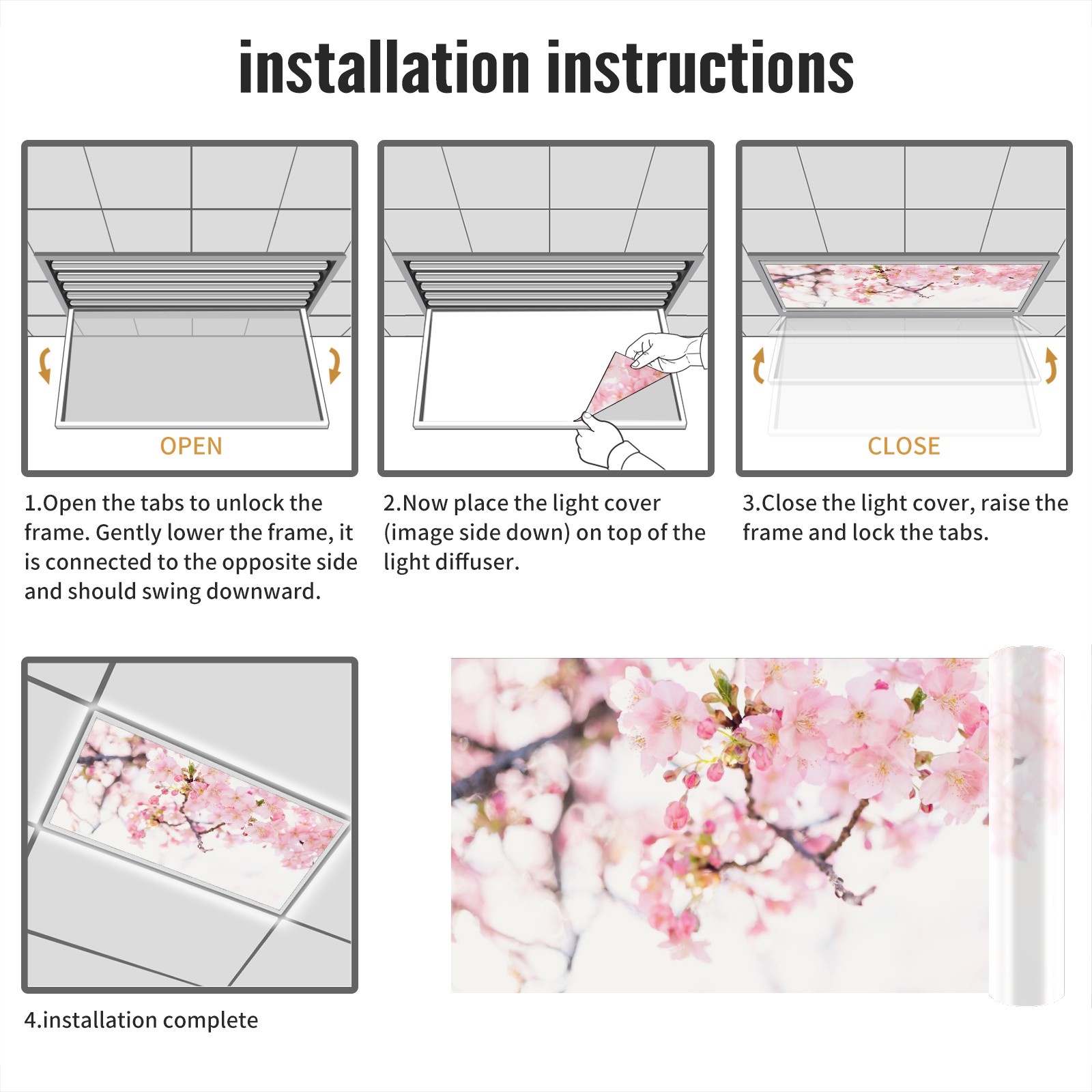 installation instructions

OPEN

1.Open the tabs to unlock the frame. Gently lower the frame, it is connected to the opposite side and should swing downward.

2.Now place the light cover (image side down) on top of the light diffuser.

CLOSE

3.Close the light cover, raise the frame and lock the tabs.

4.installation complete