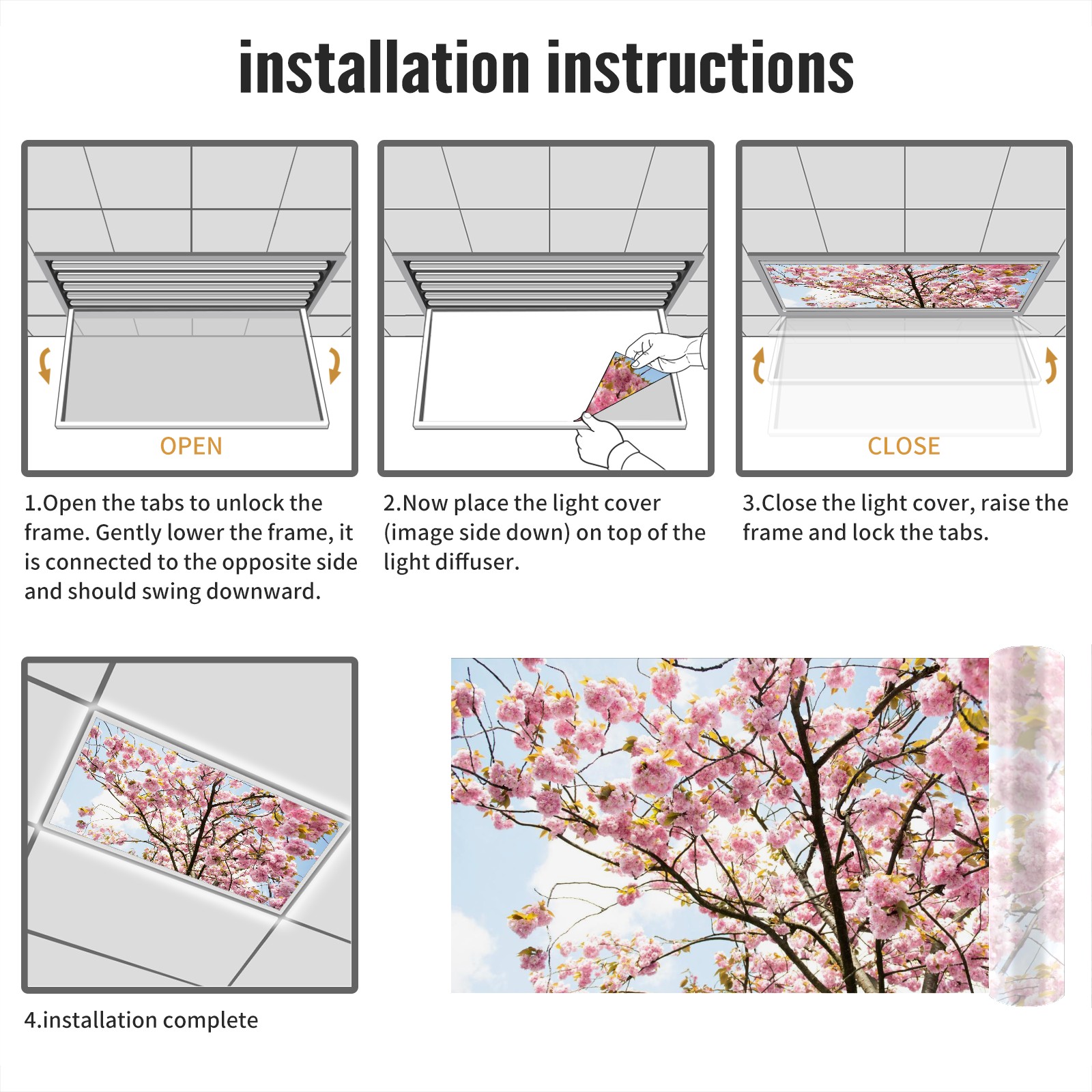 installation instructions

OPEN

1.Open the tabs to unlock the frame. Gently lower the frame, it is connected to the opposite side and should swing downward.

2.Now place the light cover (image side down) on top of the light diffuser.

CLOSE

3.Close the light cover, raise the frame and lock the tabs.

4.installation complete