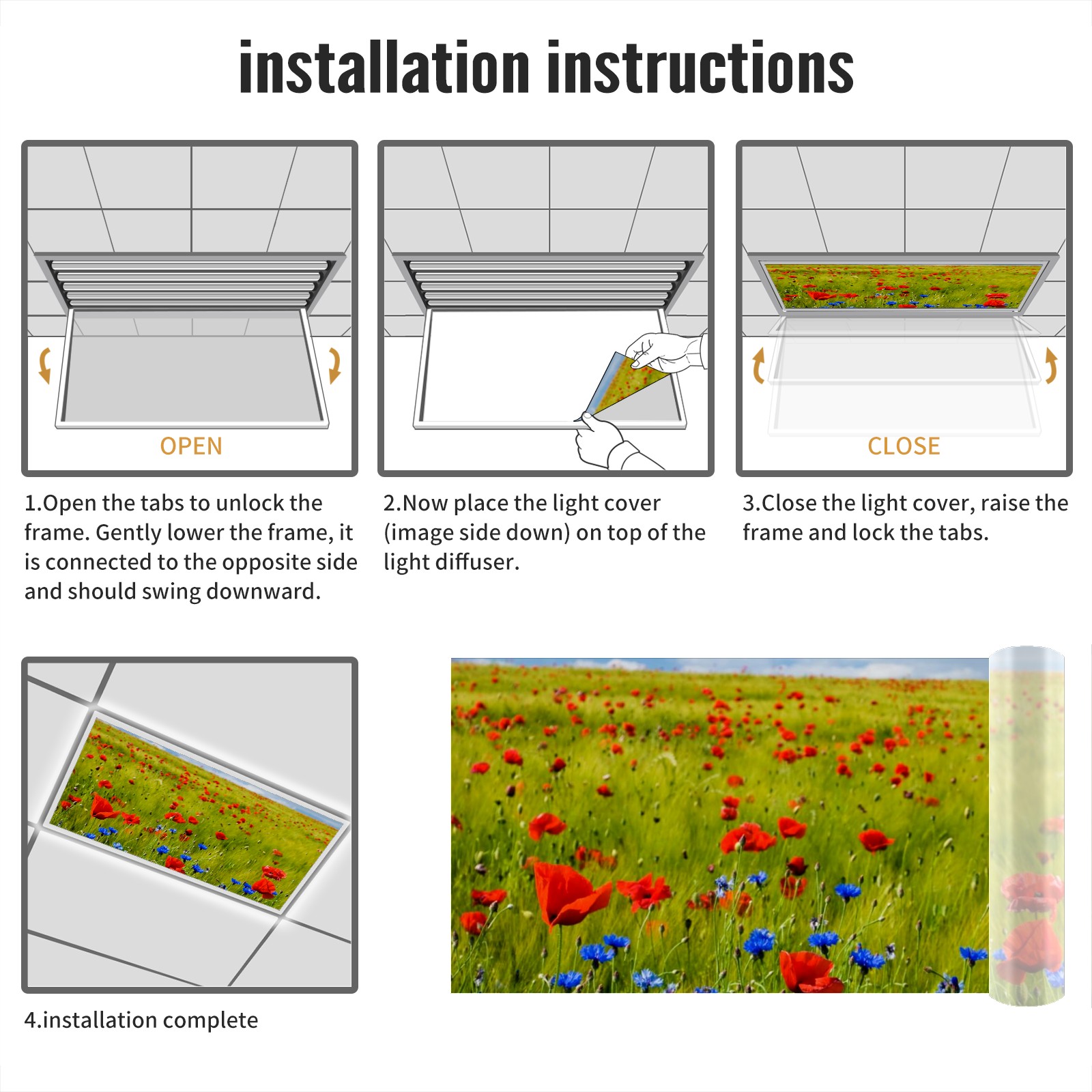 installation instructions

OPEN

1.Open the tabs to unlock the frame. Gently lower the frame, it is connected to the opposite side and should swing downward.

2.Now place the light cover (image side down) on top of the light diffuser.

CLOSE

3.Close the light cover, raise the frame and lock the tabs.

4.installation complete