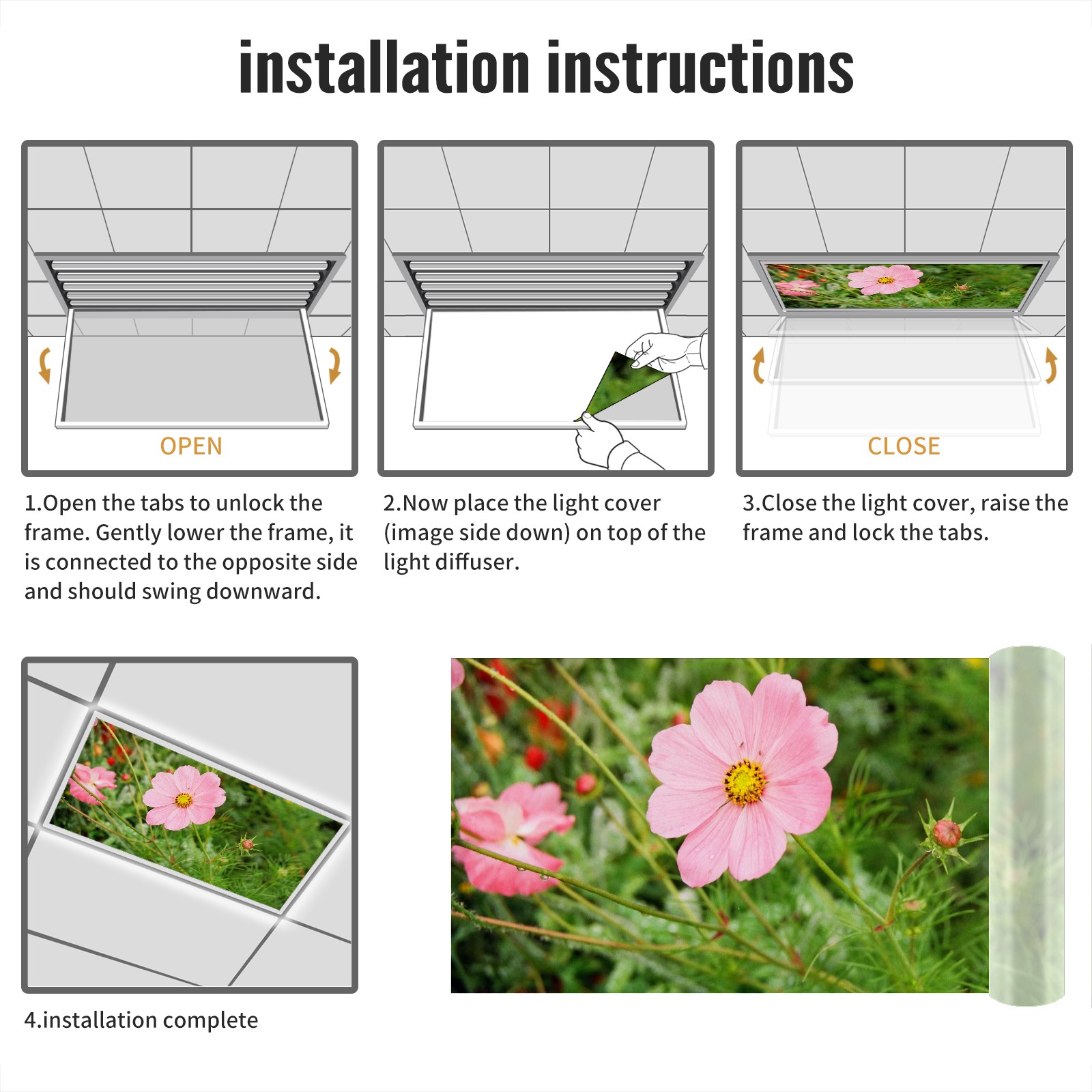 installation instructions

OPEN

1.Open the tabs to unlock the frame. Gently lower the frame, it is connected to the opposite side and should swing downward.

2.Now place the light cover (image side down) on top of the light diffuser.

CLOSE

3.Close the light cover, raise the frame and lock the tabs.

4.installation complete