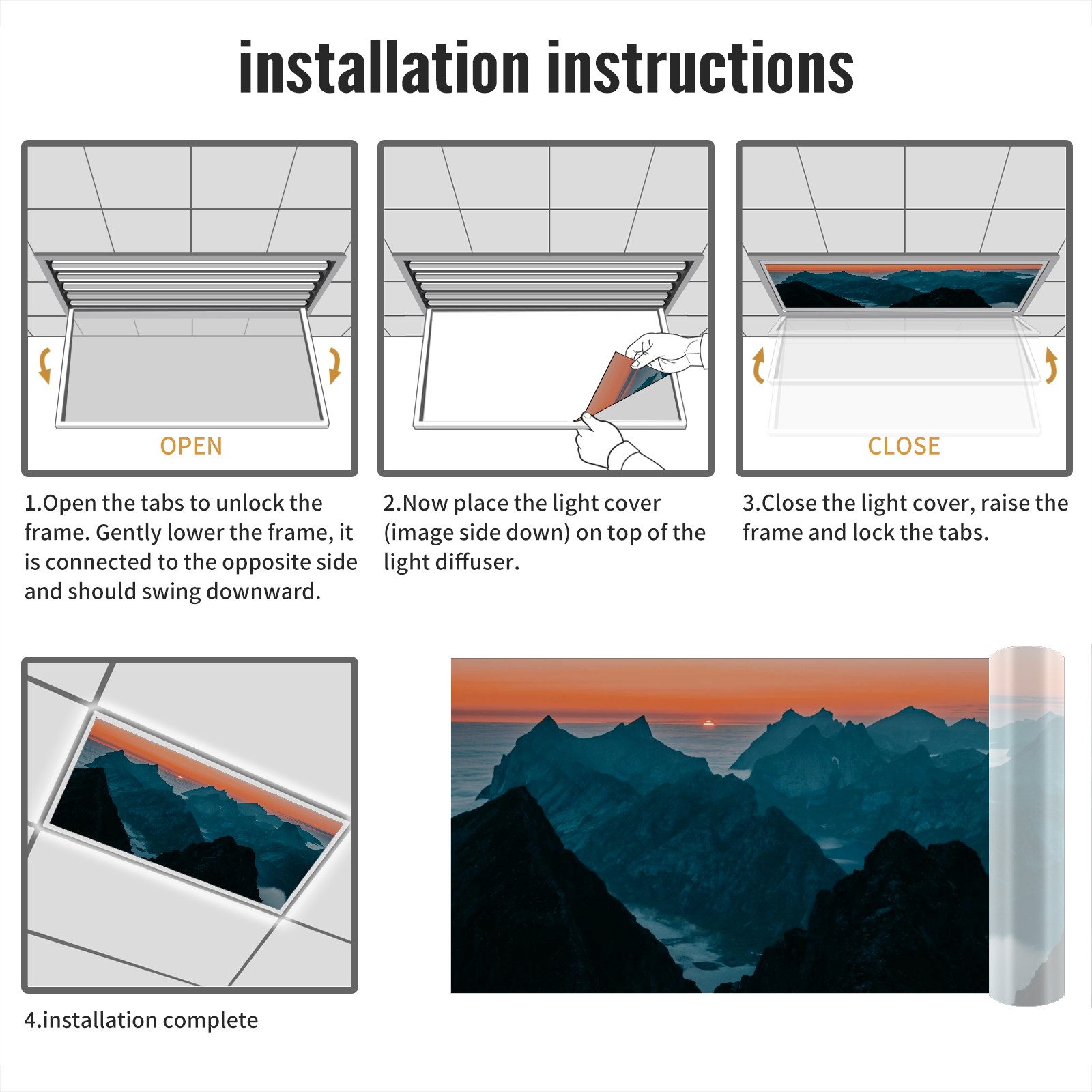 installation instructions

OPEN

1.Open the tabs to unlock the frame. Gently lower the frame, it is connected to the opposite side and should swing downward.

2.Now place the light cover (image side down) on top of the light diffuser.

CLOSE

3.Close the light cover, raise the frame and lock the tabs.

4.installation complete