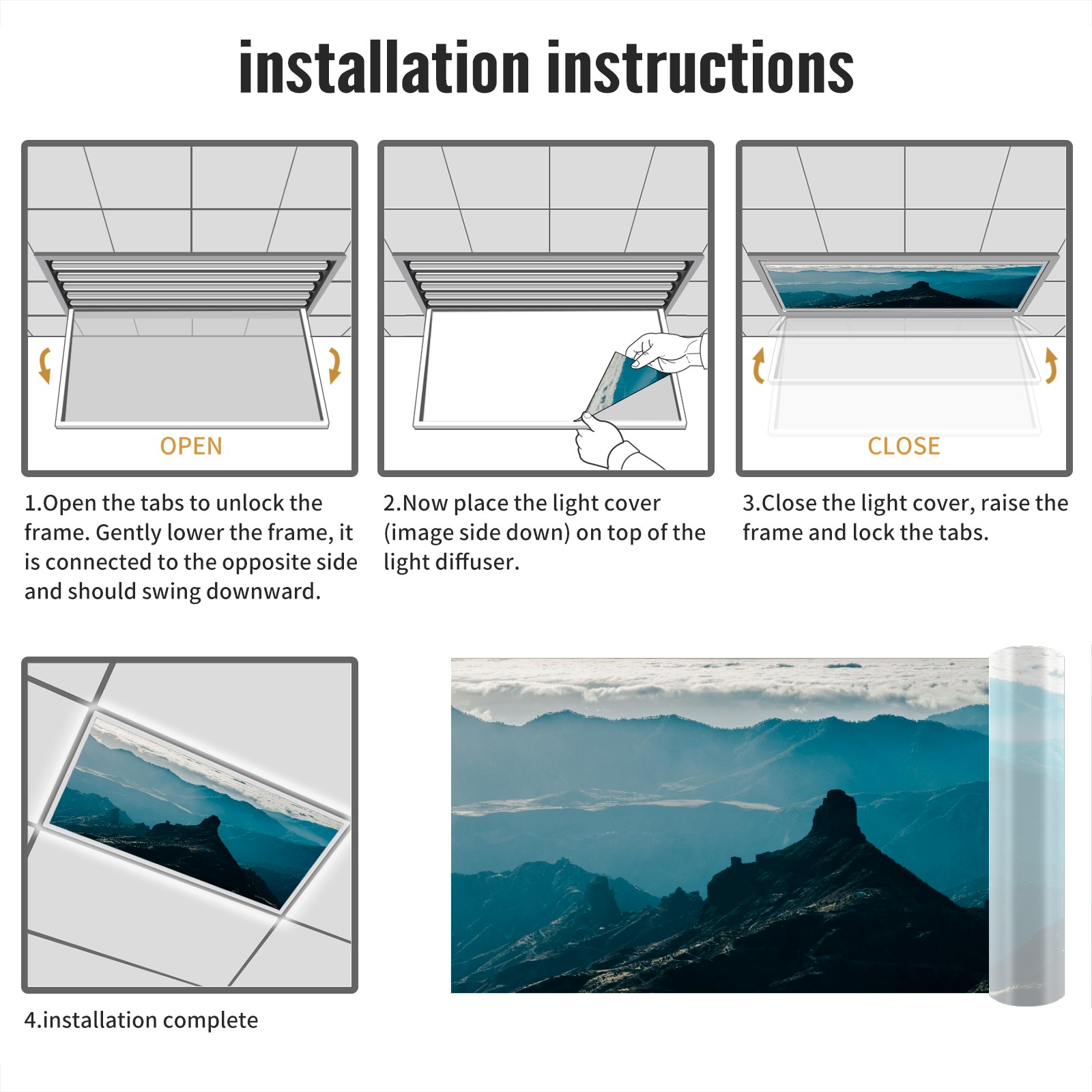 installation instructions

OPEN

1.Open the tabs to unlock the frame. Gently lower the frame, it is connected to the opposite side and should swing downward.

2.Now place the light cover (image side down) on top of the light diffuser.

CLOSE

3.Close the light cover, raise the frame and lock the tabs.

4.installation complete