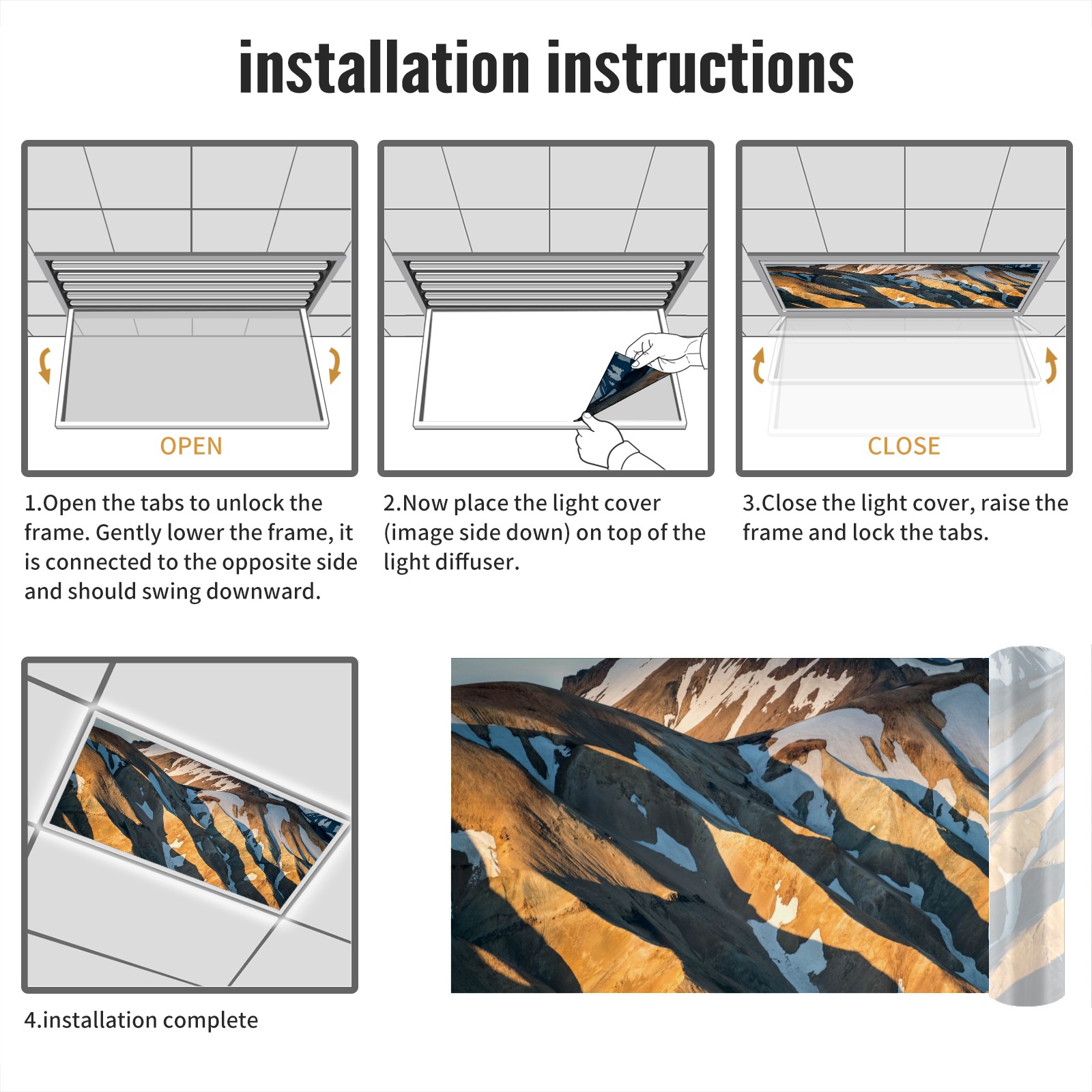 installation instructions

OPEN

1.Open the tabs to unlock the frame. Gently lower the frame, it is connected to the opposite side and should swing downward.

2.Now place the light cover (image side down) on top of the light diffuser.

CLOSE

3.Close the light cover, raise the frame and lock the tabs.

4.installation complete