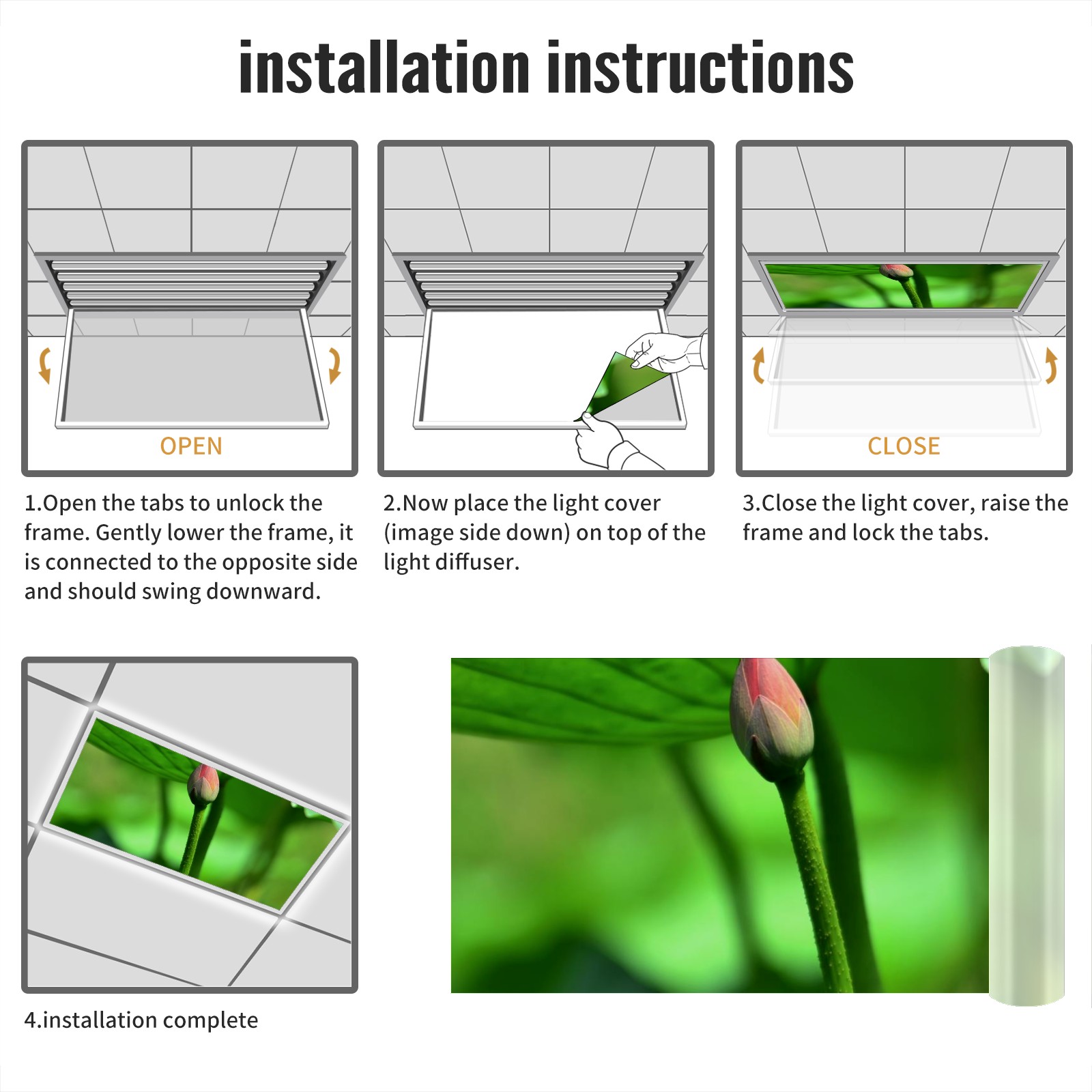 installation instructions

OPEN

1.Open the tabs to unlock the frame. Gently lower the frame, it is connected to the opposite side and should swing downward.

2.Now place the light cover (image side down) on top of the light diffuser.

CLOSE

3.Close the light cover, raise the frame and lock the tabs.

4.installation complete