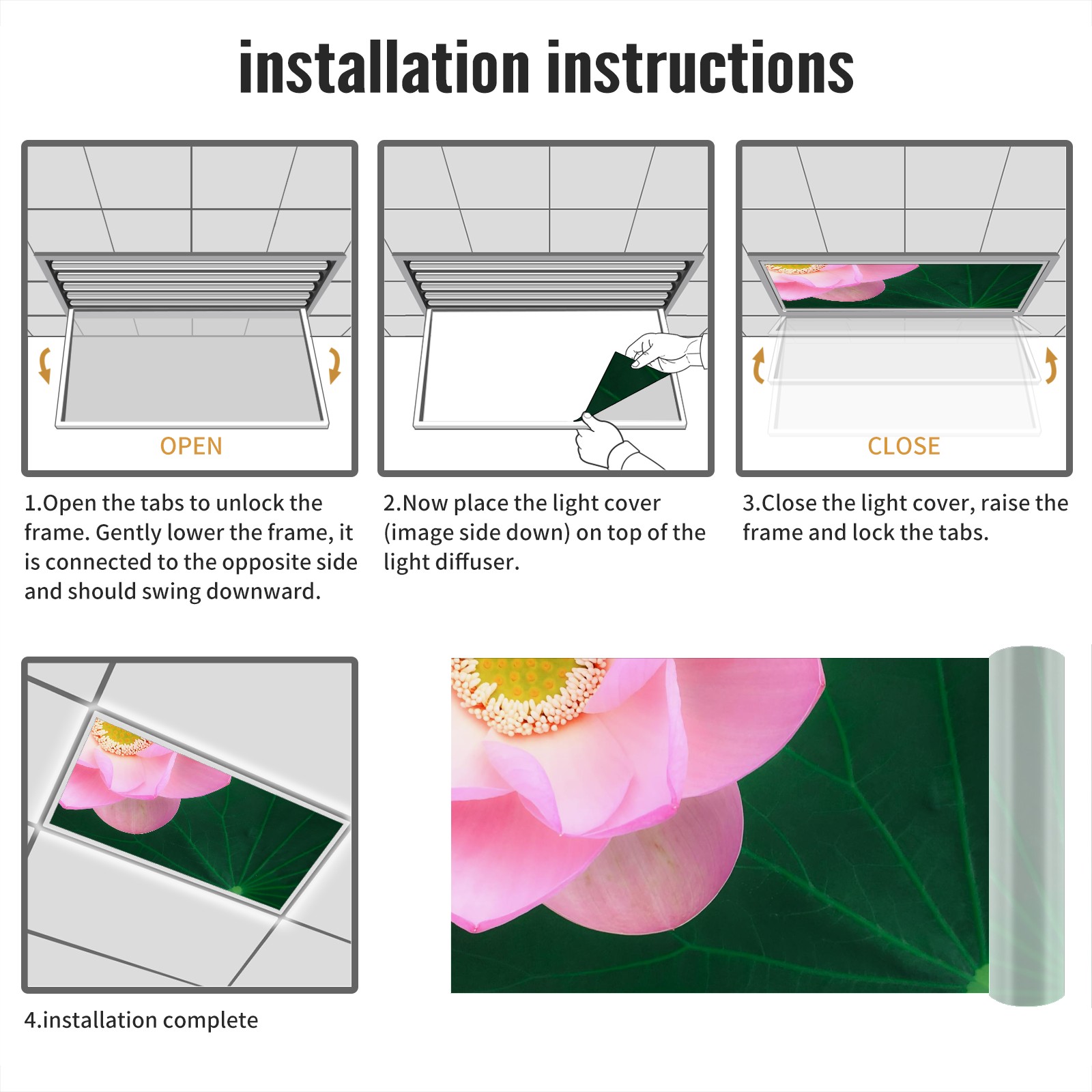 installation instructions

OPEN

1.Open the tabs to unlock the frame. Gently lower the frame, it is connected to the opposite side and should swing downward.

2.Now place the light cover (image side down) on top of the light diffuser.

CLOSE

3.Close the light cover, raise the frame and lock the tabs.

4.installation complete