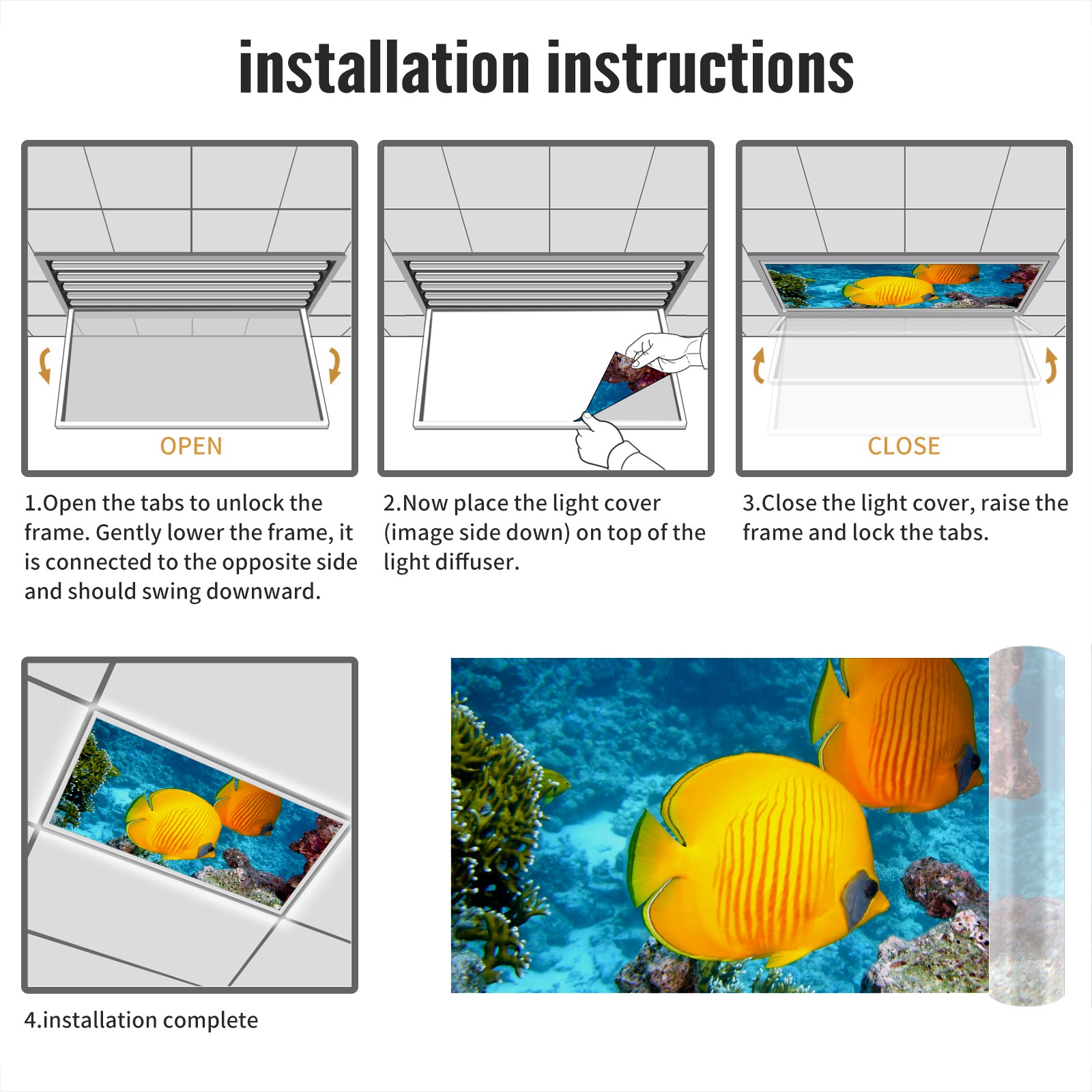 installation instructions

OPEN

1.Open the tabs to unlock the frame. Gently lower the frame, it is connected to the opposite side and should swing downward.

2.Now place the light cover (image side down) on top of the light diffuser.

CLOSE

3.Close the light cover, raise the frame and lock the tabs.

4.installation complete