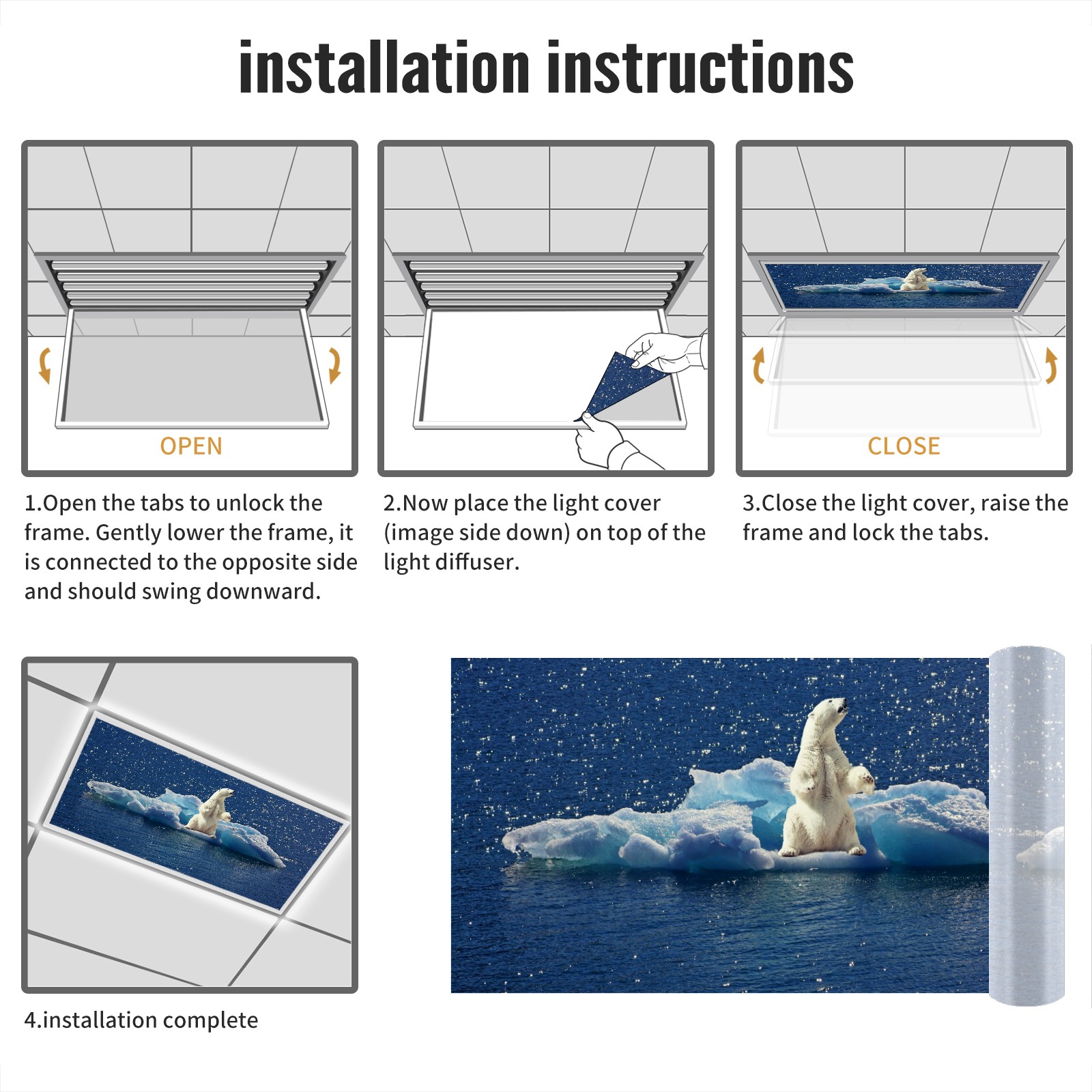 installation instructions

OPEN

1.Open the tabs to unlock the frame. Gently lower the frame, it is connected to the opposite side and should swing downward.

2.Now place the light cover (image side down) on top of the light diffuser.

CLOSE

3.Close the light cover, raise the frame and lock the tabs.

4.installation complete