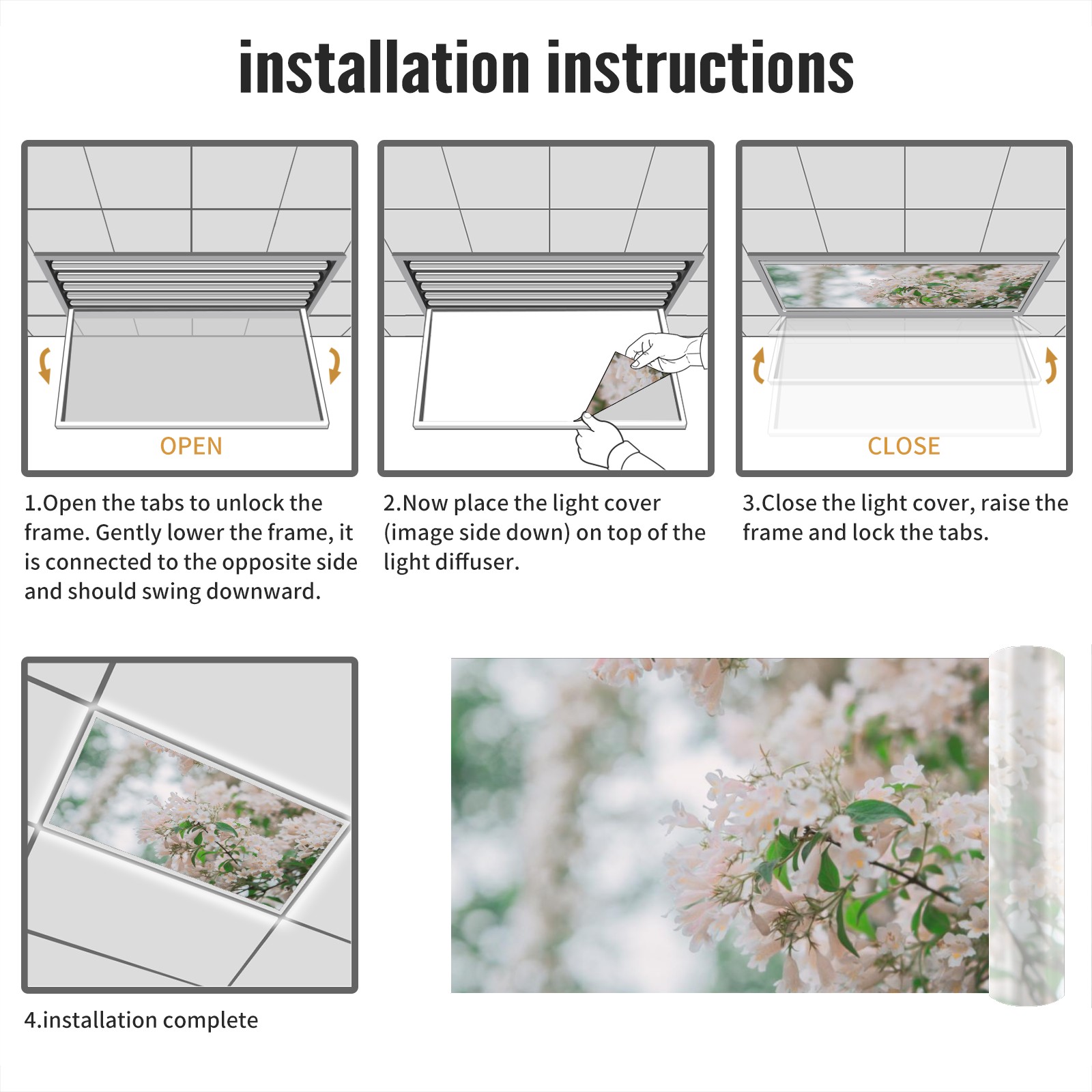 installation instructions

OPEN

1.Open the tabs to unlock the frame. Gently lower the frame, it is connected to the opposite side and should swing downward.

2.Now place the light cover (image side down) on top of the light diffuser.

CLOSE

3.Close the light cover, raise the frame and lock the tabs.

4.installation complete