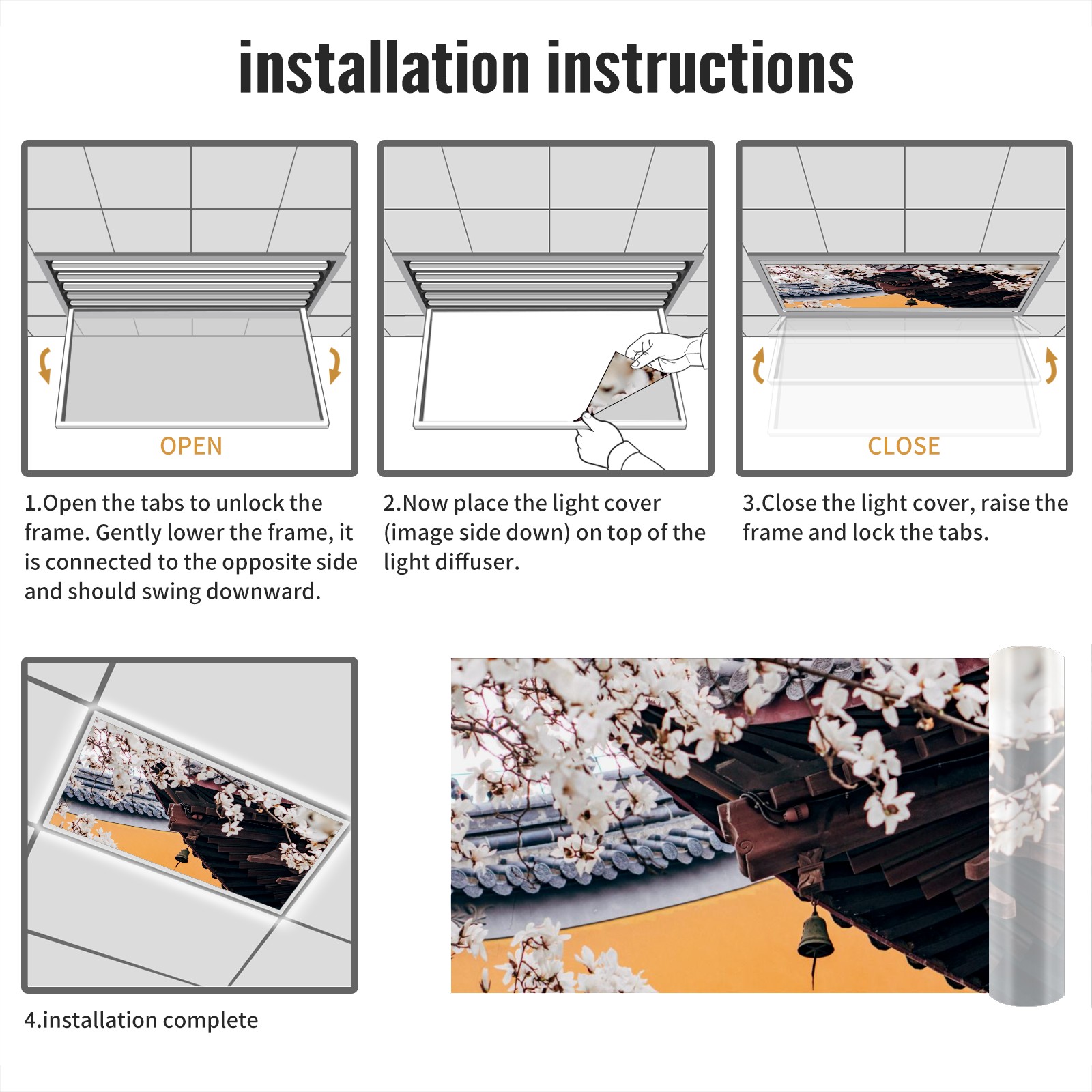 installation instructions

OPEN

1.Open the tabs to unlock the frame. Gently lower the frame, it is connected to the opposite side and should swing downward.

2.Now place the light cover (image side down) on top of the light diffuser.

CLOSE

3.Close the light cover, raise the frame and lock the tabs.

4.installation complete