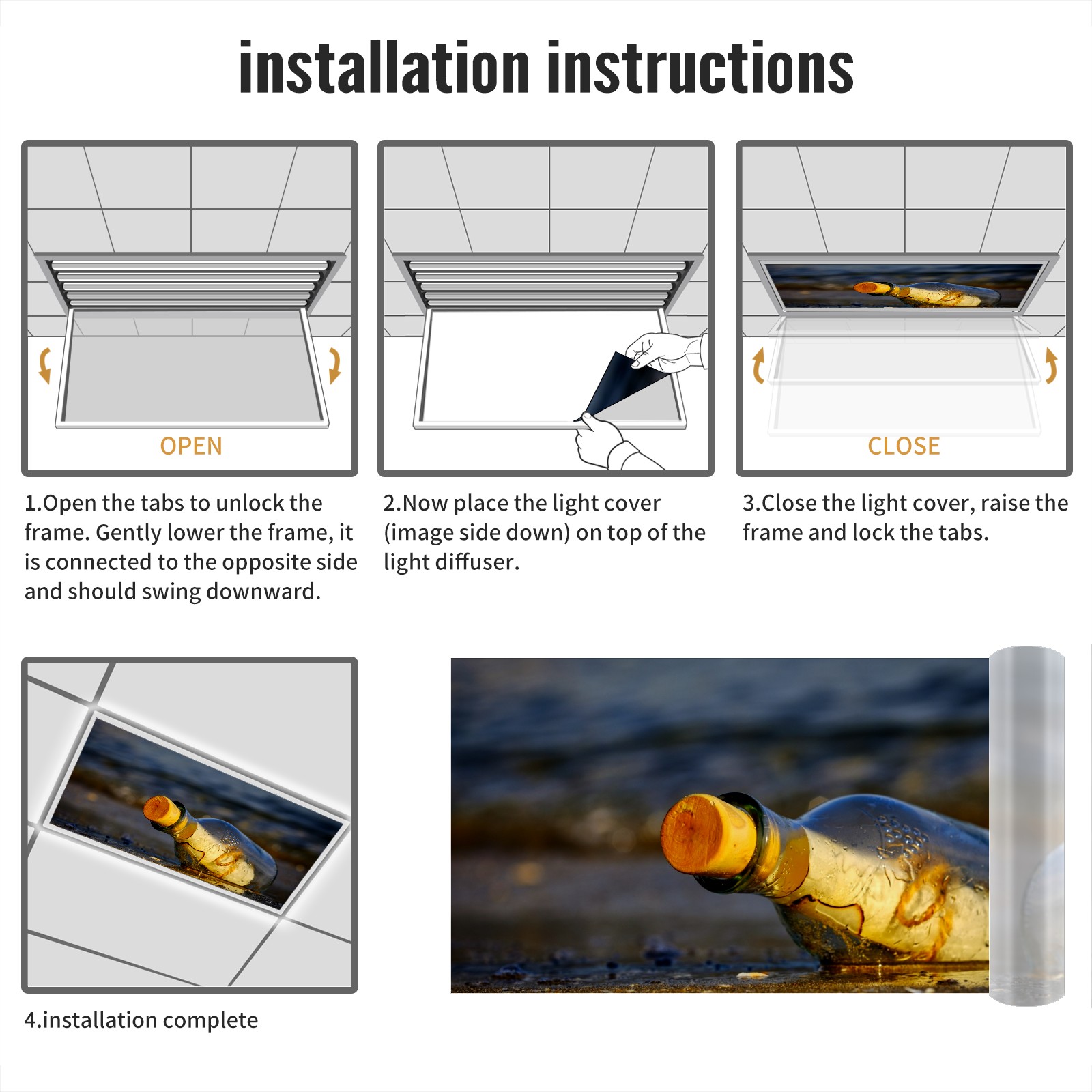 installation instructions

OPEN

1.Open the tabs to unlock the frame. Gently lower the frame, it is connected to the opposite side and should swing downward.

2.Now place the light cover (image side down) on top of the light diffuser.

CLOSE

3.Close the light cover, raise the frame and lock the tabs.

4.installation complete