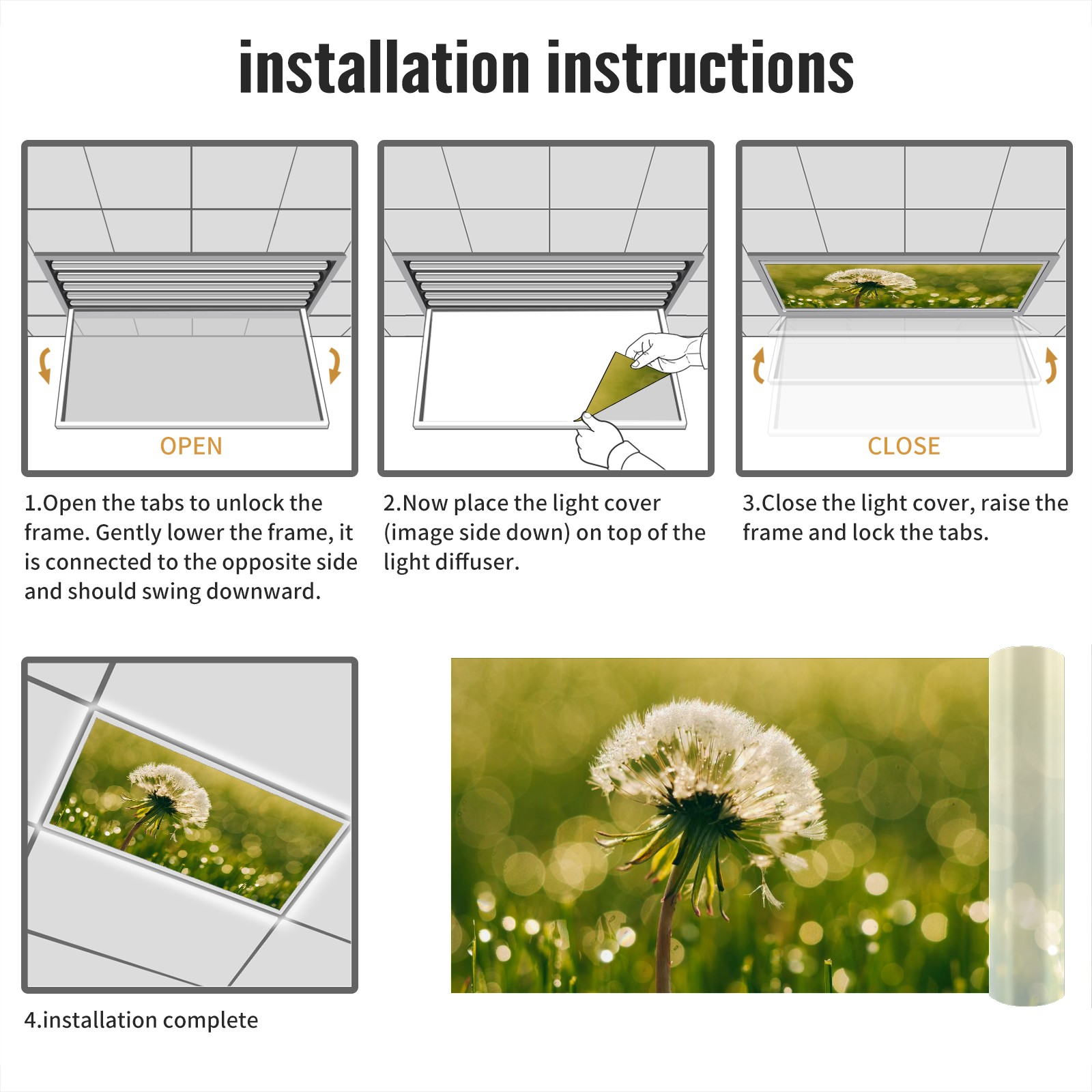 installation instructions

OPEN

1.Open the tabs to unlock the frame. Gently lower the frame, it is connected to the opposite side and should swing downward.

2.Now place the light cover (image side down) on top of the light diffuser.

CLOSE

3.Close the light cover, raise the frame and lock the tabs.

4.installation complete