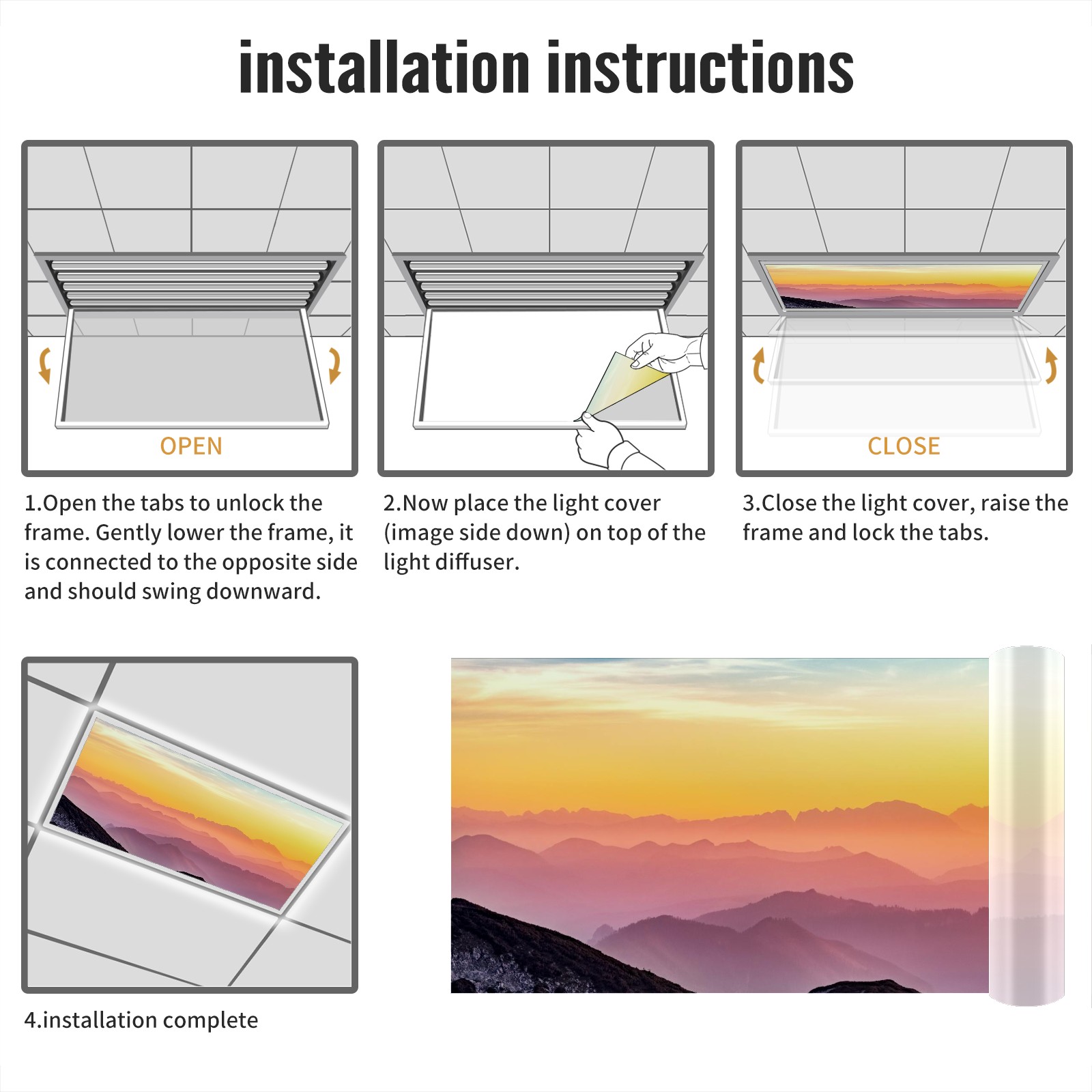 installation instructions

OPEN

1.Open the tabs to unlock the frame. Gently lower the frame, it is connected to the opposite side and should swing downward.

2.Now place the light cover (image side down) on top of the light diffuser.

CLOSE

3.Close the light cover, raise the frame and lock the tabs.

4.installation complete