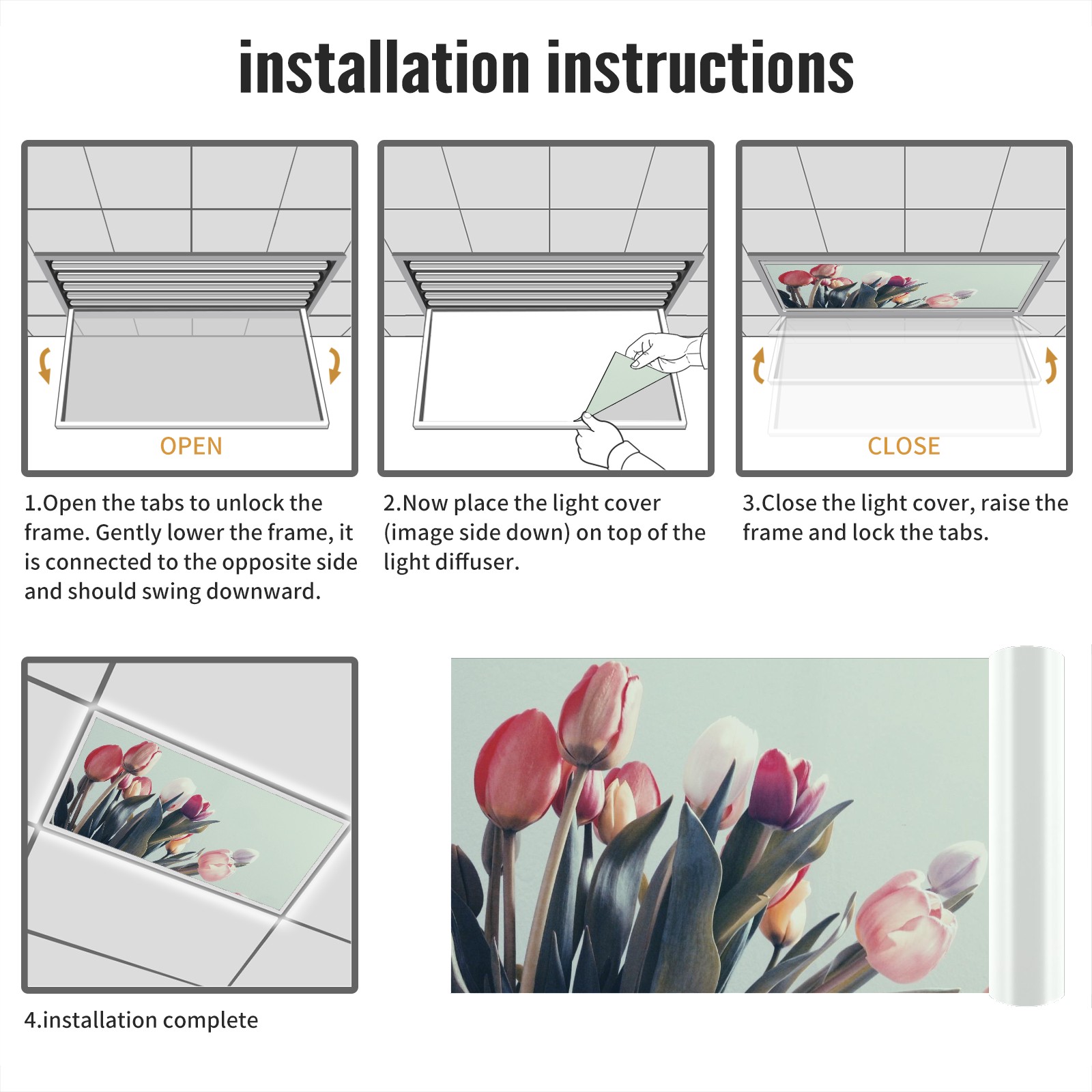 installation instructions

OPEN

1.Open the tabs to unlock the frame. Gently lower the frame, it is connected to the opposite side and should swing downward.

2.Now place the light cover (image side down) on top of the light diffuser.

CLOSE

3.Close the light cover, raise the frame and lock the tabs.

4.installation complete