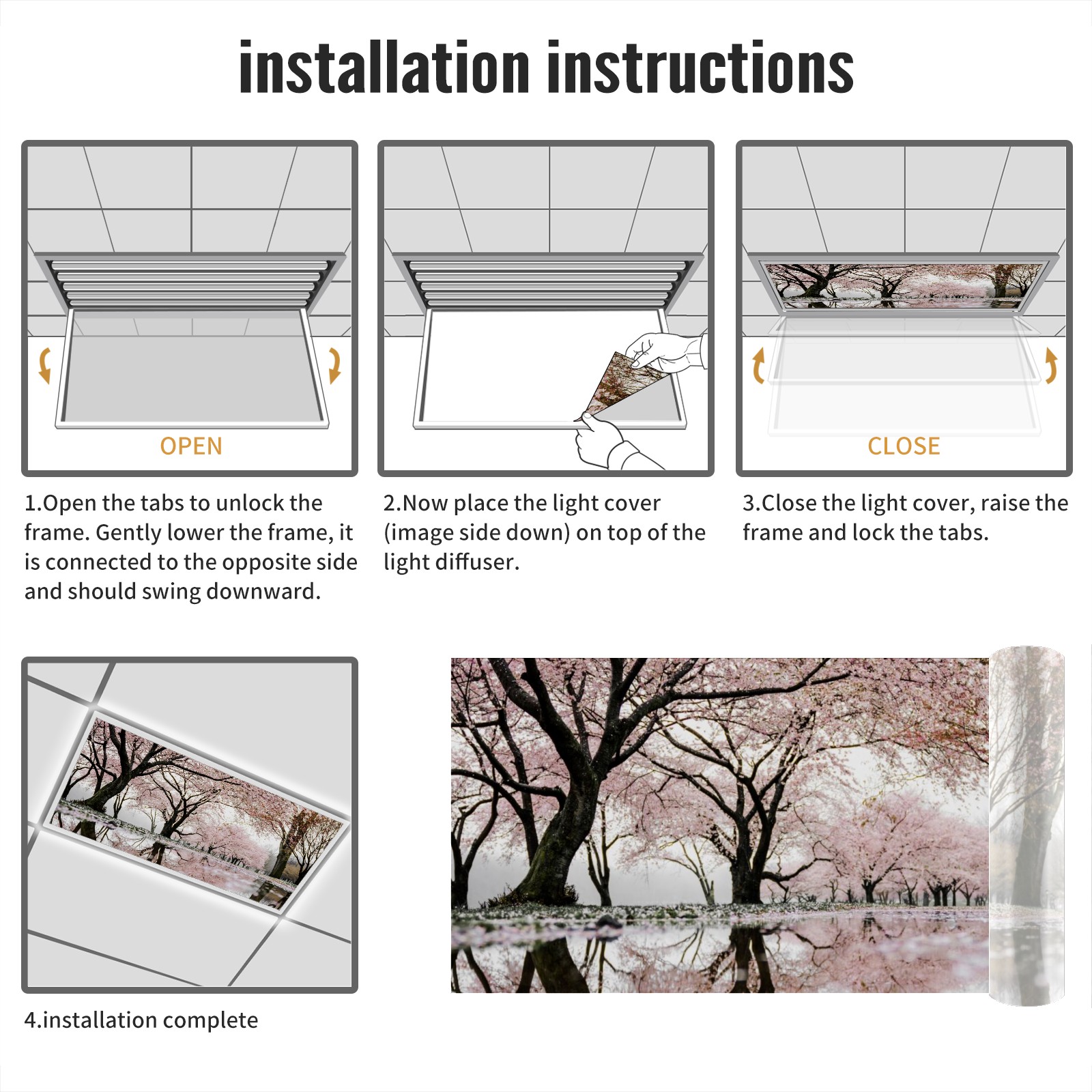 installation instructions

OPEN

1.Open the tabs to unlock the frame. Gently lower the frame, it is connected to the opposite side and should swing downward.

2.Now place the light cover (image side down) on top of the light diffuser.

CLOSE

3.Close the light cover, raise the frame and lock the tabs.

4.installation complete