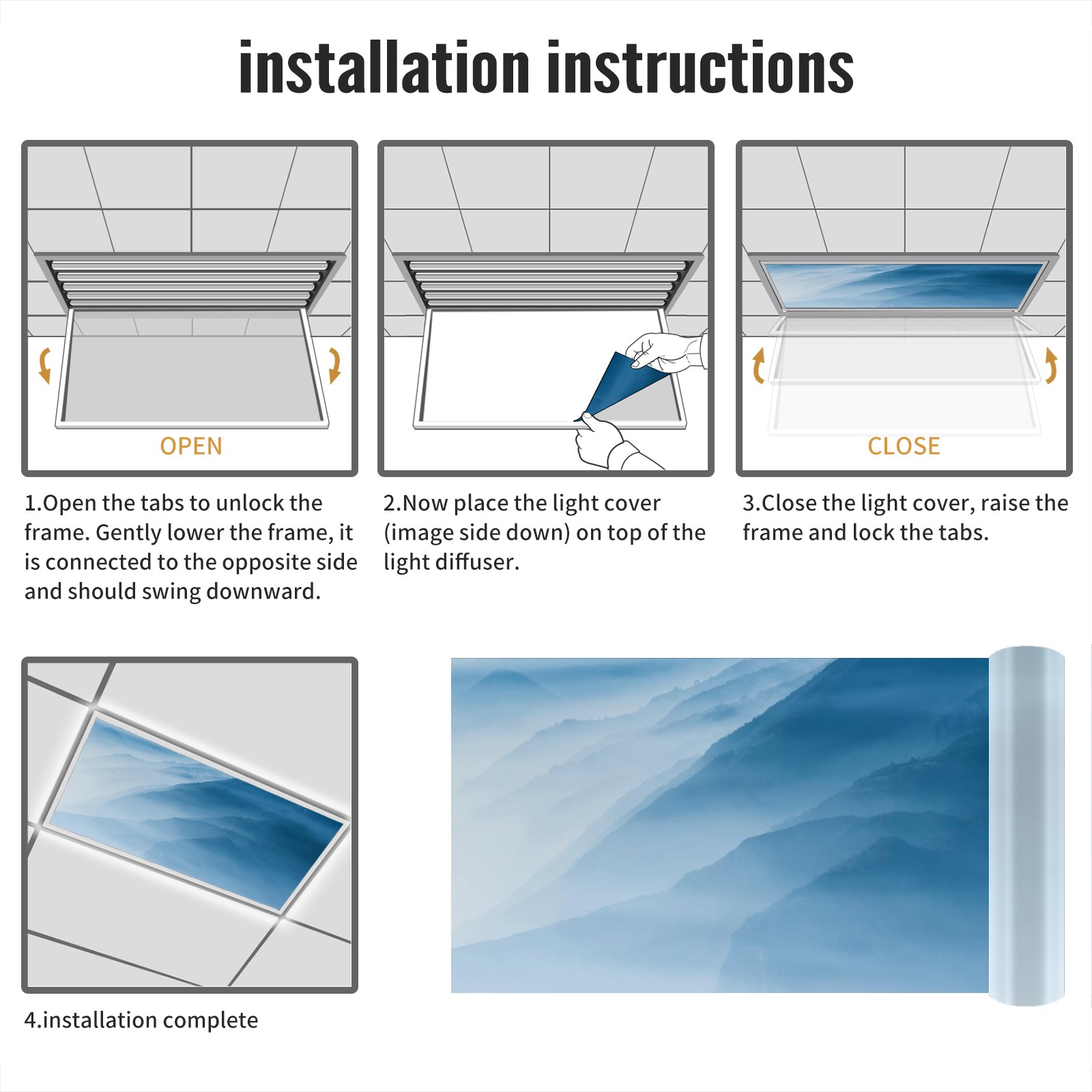 installation instructions

OPEN

1.Open the tabs to unlock the frame. Gently lower the frame, it is connected to the opposite side and should swing downward.

2.Now place the light cover (image side down) on top of the light diffuser.

CLOSE

3.Close the light cover, raise the frame and lock the tabs.

4.installation complete