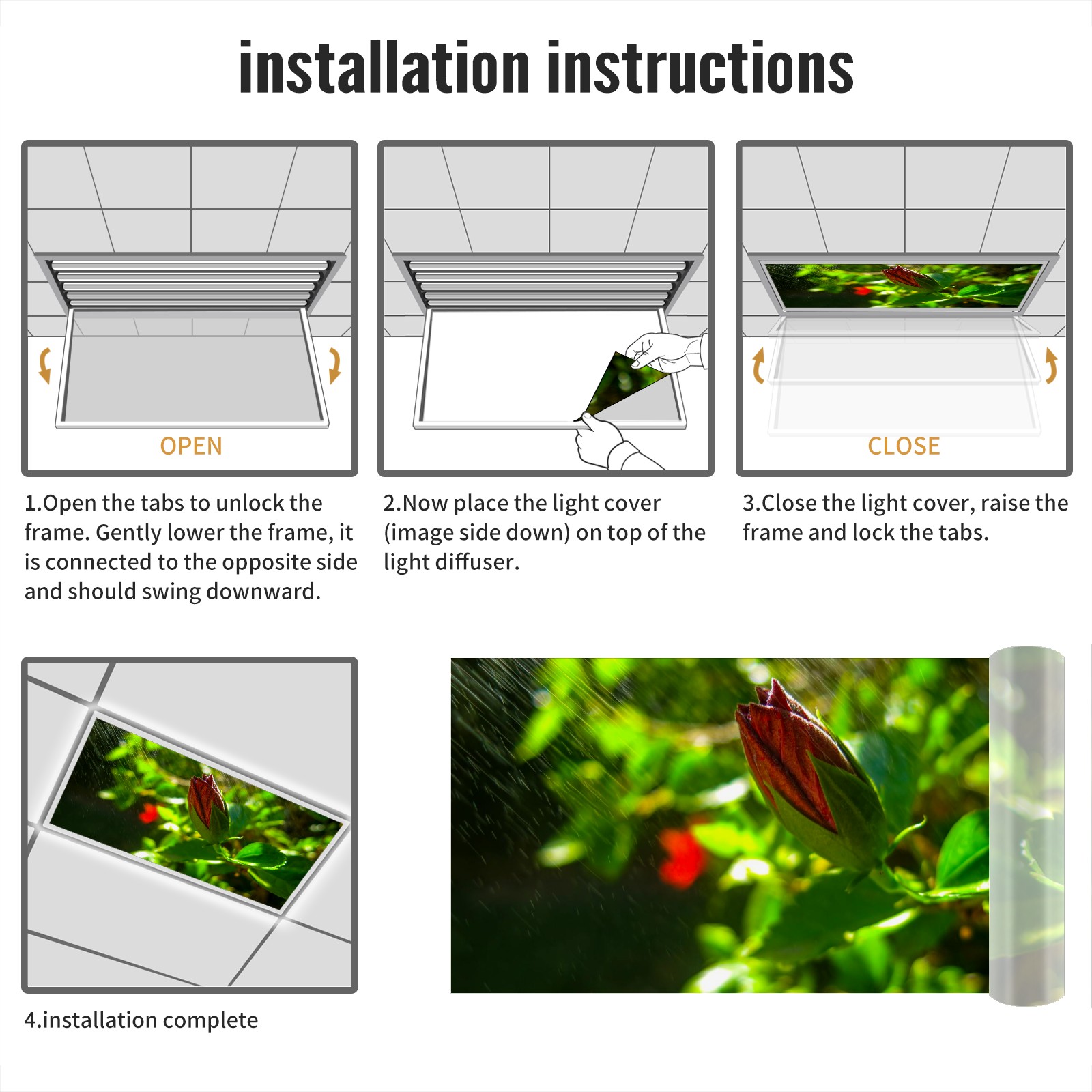 installation instructions

OPEN

1.Open the tabs to unlock the frame. Gently lower the frame, it is connected to the opposite side and should swing downward.

2.Now place the light cover (image side down) on top of the light diffuser.

CLOSE

3.Close the light cover, raise the frame and lock the tabs.

4.installation complete