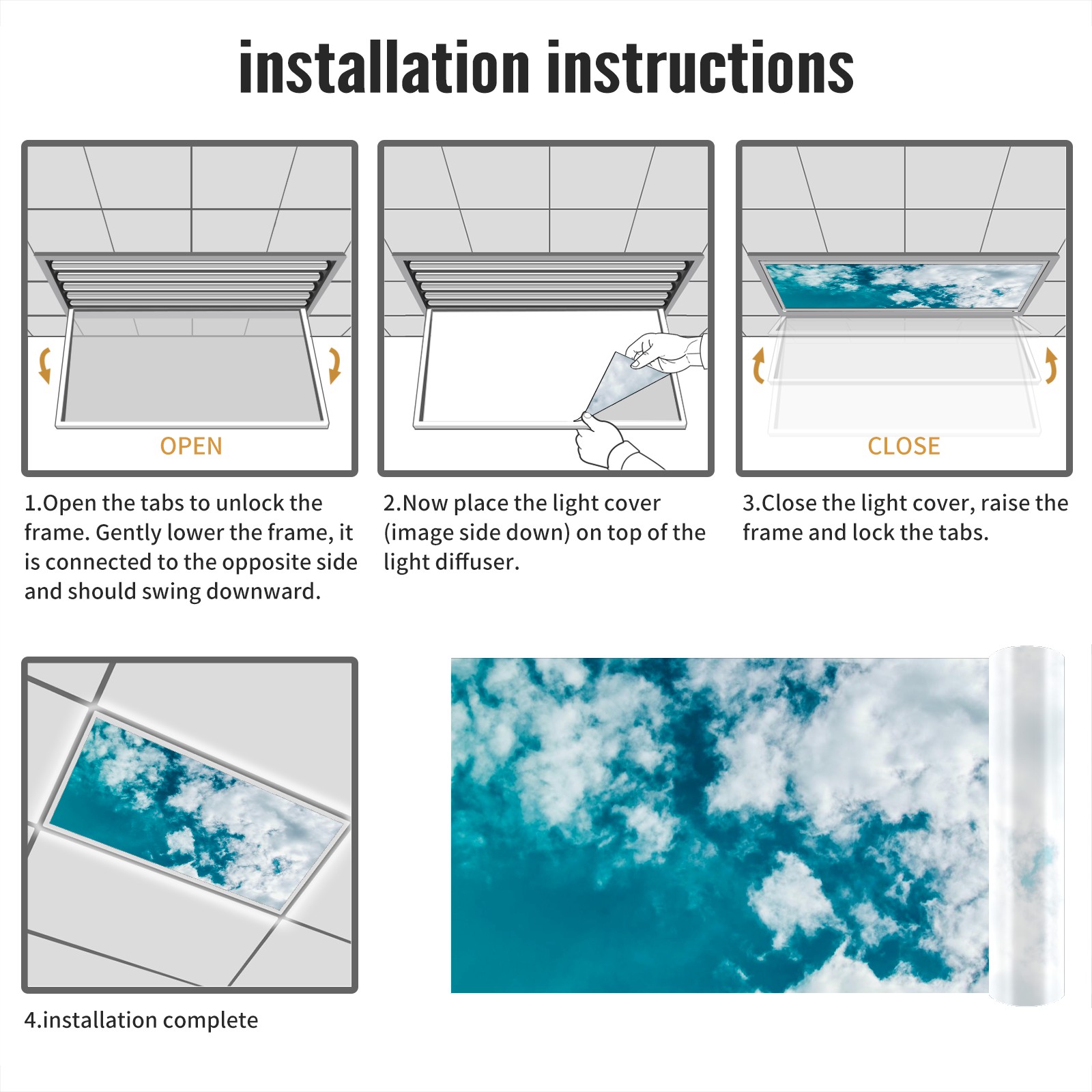 installation instructions

OPEN

1.Open the tabs to unlock the frame. Gently lower the frame, it is connected to the opposite side and should swing downward.

2.Now place the light cover (image side down) on top of the light diffuser.

CLOSE

3.Close the light cover, raise the frame and lock the tabs.

4.installation complete