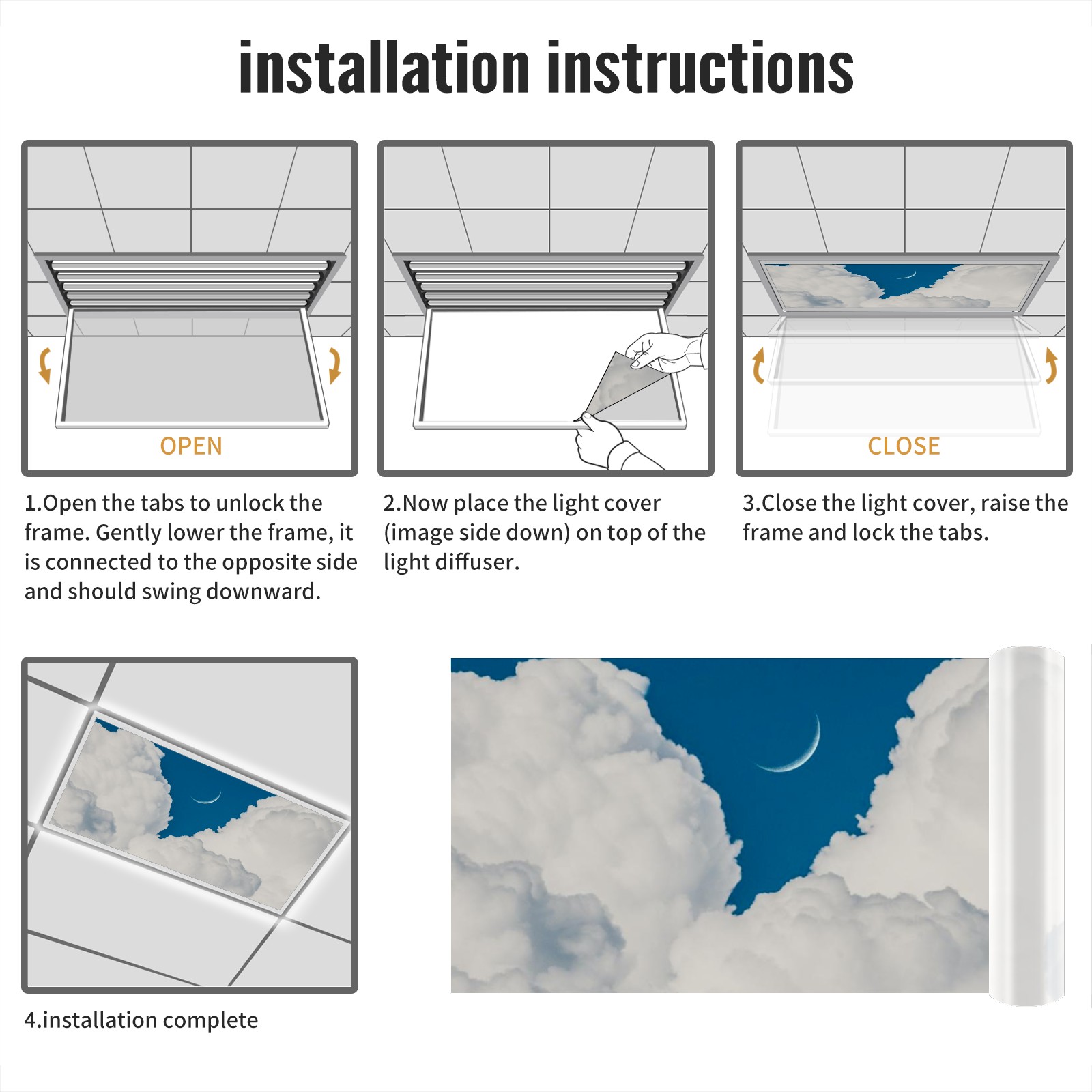 installation instructions

OPEN

1.Open the tabs to unlock the frame. Gently lower the frame, it is connected to the opposite side and should swing downward.

2.Now place the light cover (image side down) on top of the light diffuser.

CLOSE

3.Close the light cover, raise the frame and lock the tabs.

4.installation complete