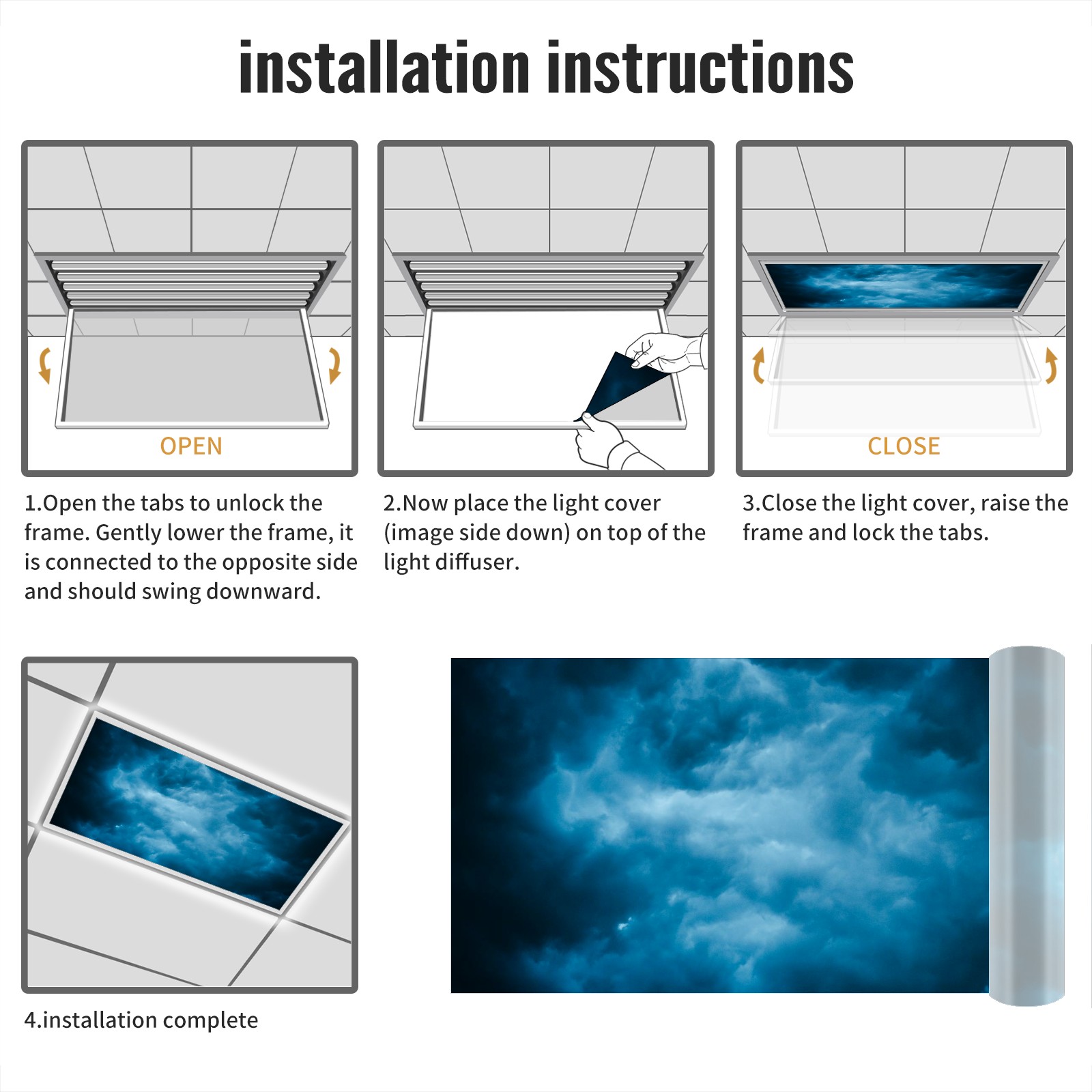 installation instructions

OPEN

1.Open the tabs to unlock the frame. Gently lower the frame, it is connected to the opposite side and should swing downward.

2.Now place the light cover (image side down) on top of the light diffuser.

CLOSE

3.Close the light cover, raise the frame and lock the tabs.

4.installation complete