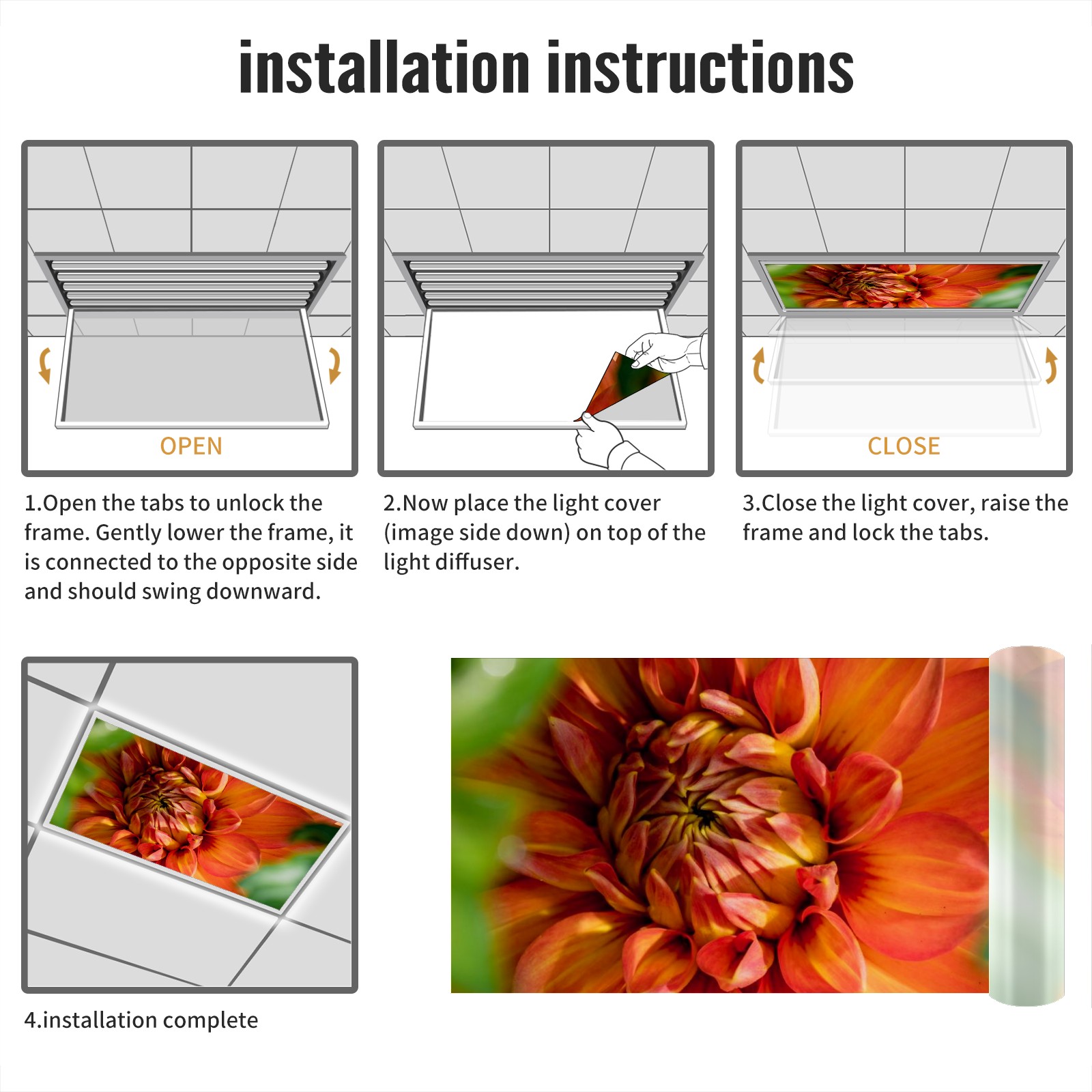 installation instructions

OPEN

1.Open the tabs to unlock the frame. Gently lower the frame, it is connected to the opposite side and should swing downward.

2.Now place the light cover (image side down) on top of the light diffuser.

CLOSE

3.Close the light cover, raise the frame and lock the tabs.

4.installation complete