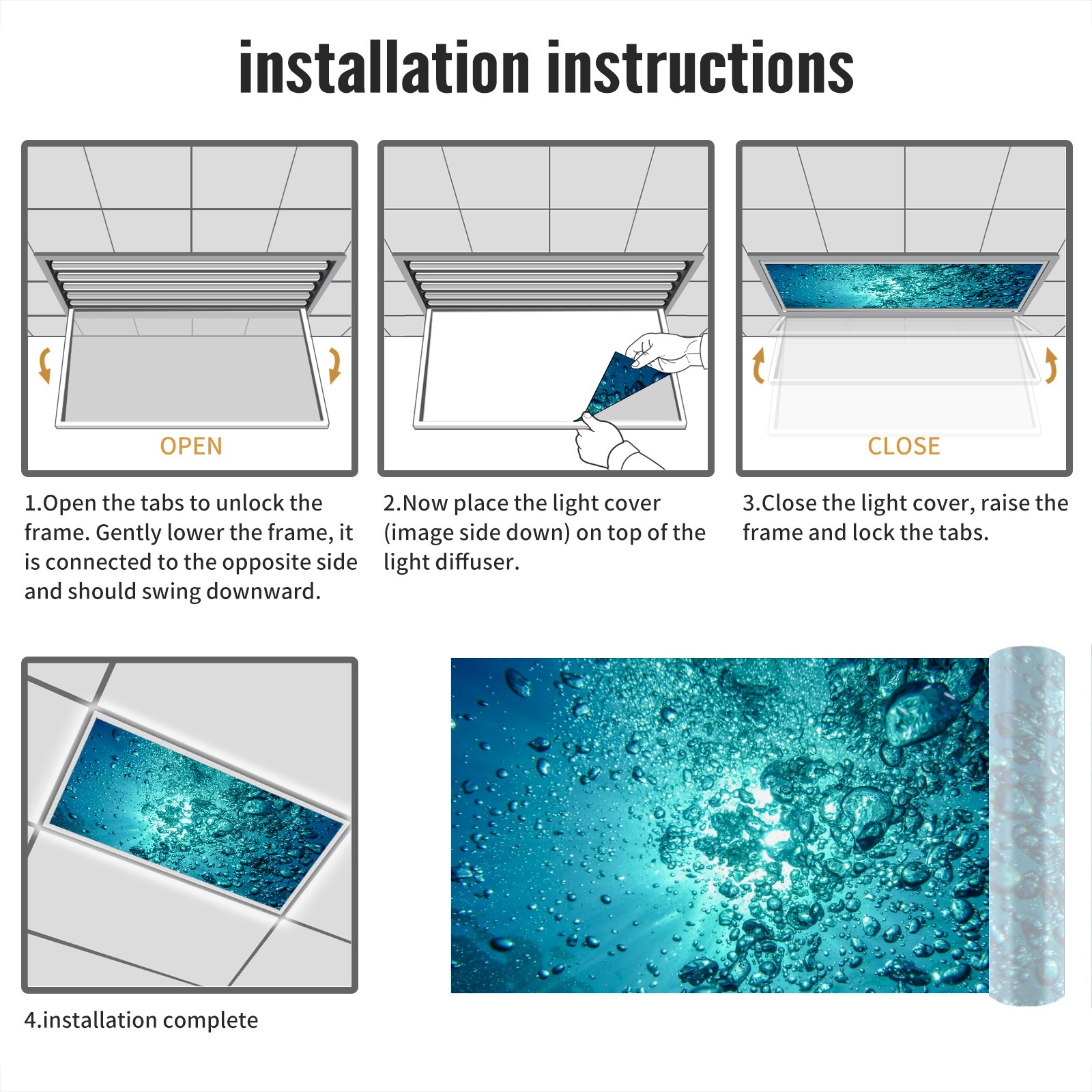 installation instructions

OPEN

1.Open the tabs to unlock the frame. Gently lower the frame, it is connected to the opposite side and should swing downward.

2.Now place the light cover (image side down) on top of the light diffuser.

CLOSE

3.Close the light cover, raise the frame and lock the tabs.

4.installation complete