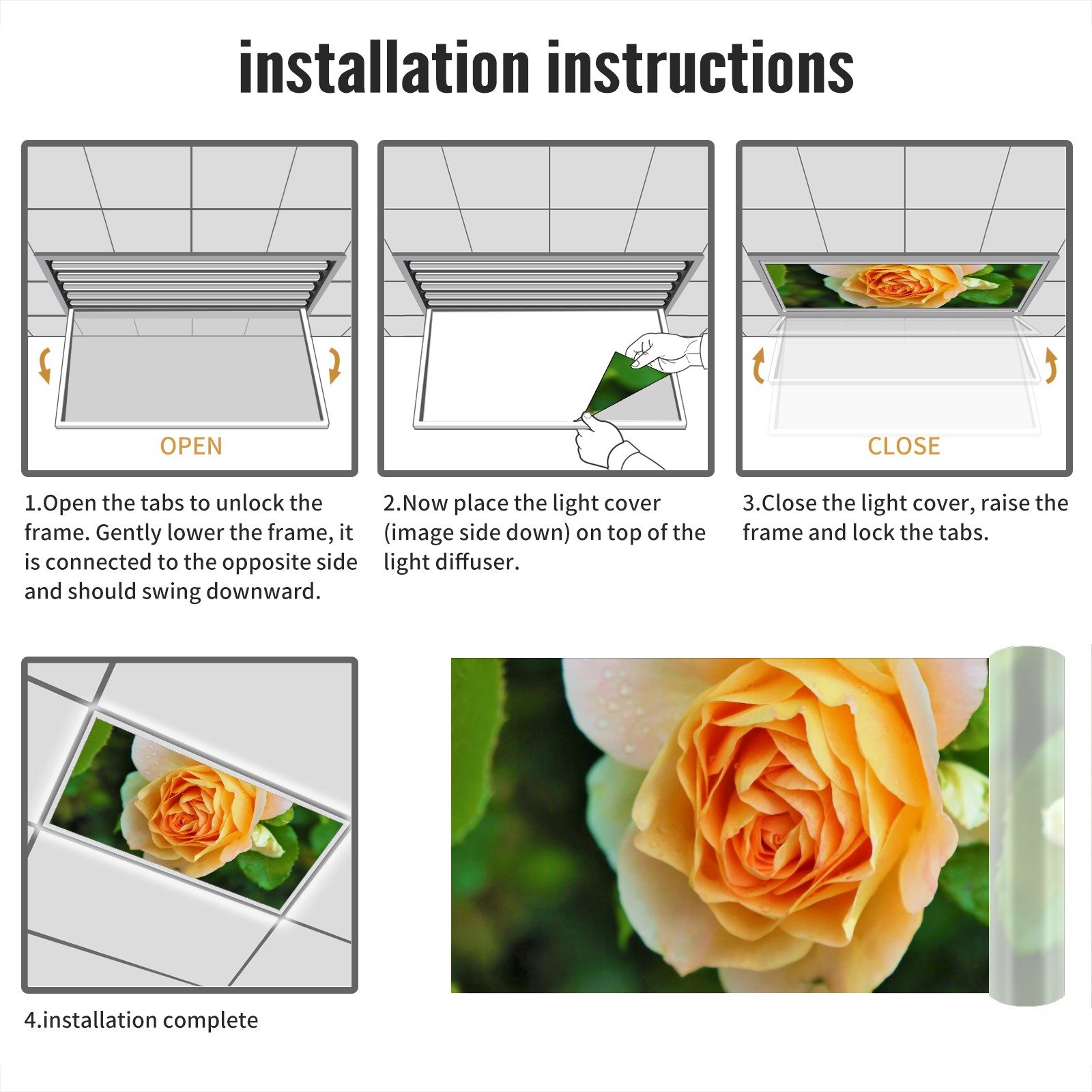 installation instructions

OPEN

1.Open the tabs to unlock the frame. Gently lower the frame, it is connected to the opposite side and should swing downward.

2.Now place the light cover (image side down) on top of the light diffuser.

CLOSE

3.Close the light cover, raise the frame and lock the tabs.

4.installation complete