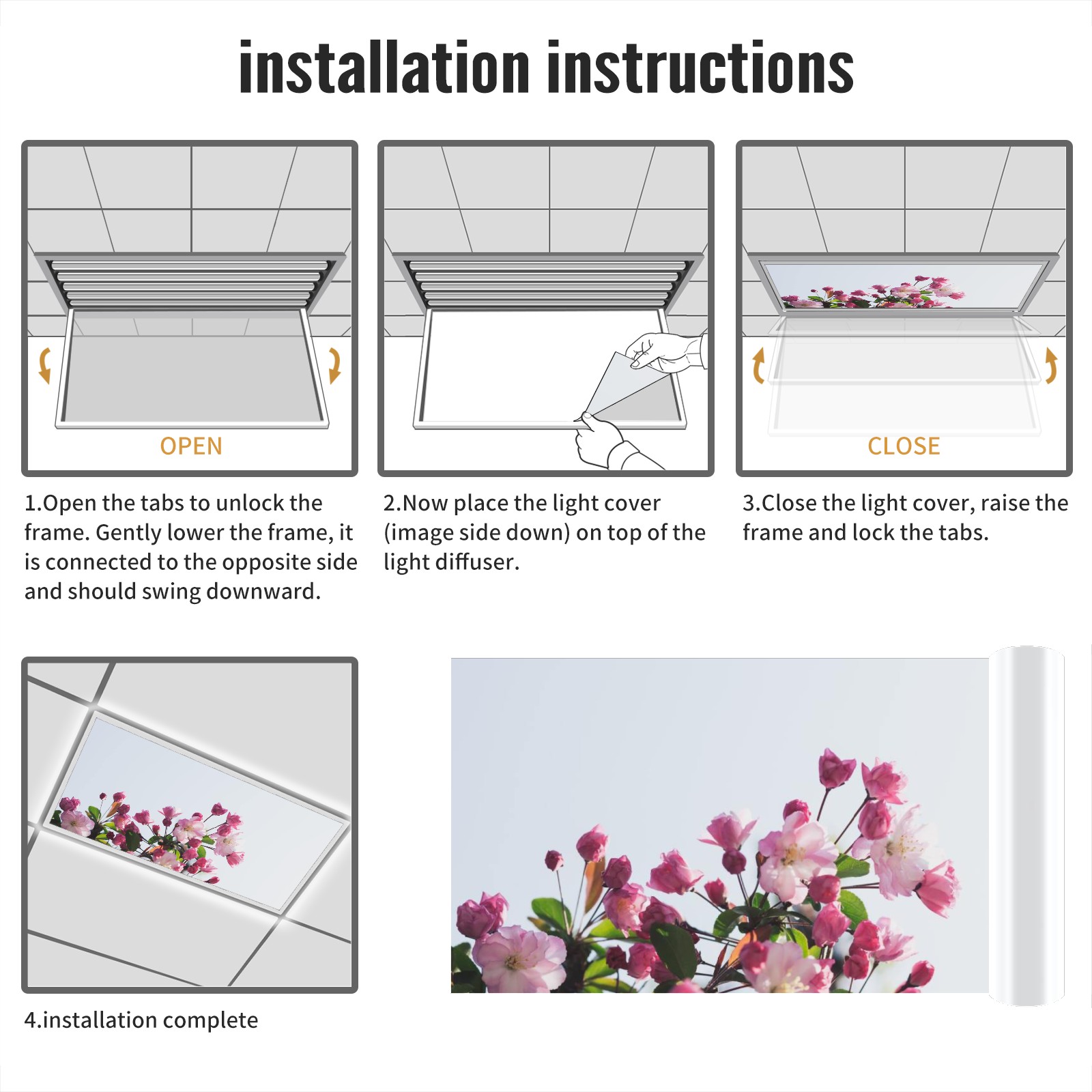 installation instructions

OPEN

1.Open the tabs to unlock the frame. Gently lower the frame, it is connected to the opposite side and should swing downward.

2.Now place the light cover (image side down) on top of the light diffuser.

CLOSE

3.Close the light cover, raise the frame and lock the tabs.

4.installation complete