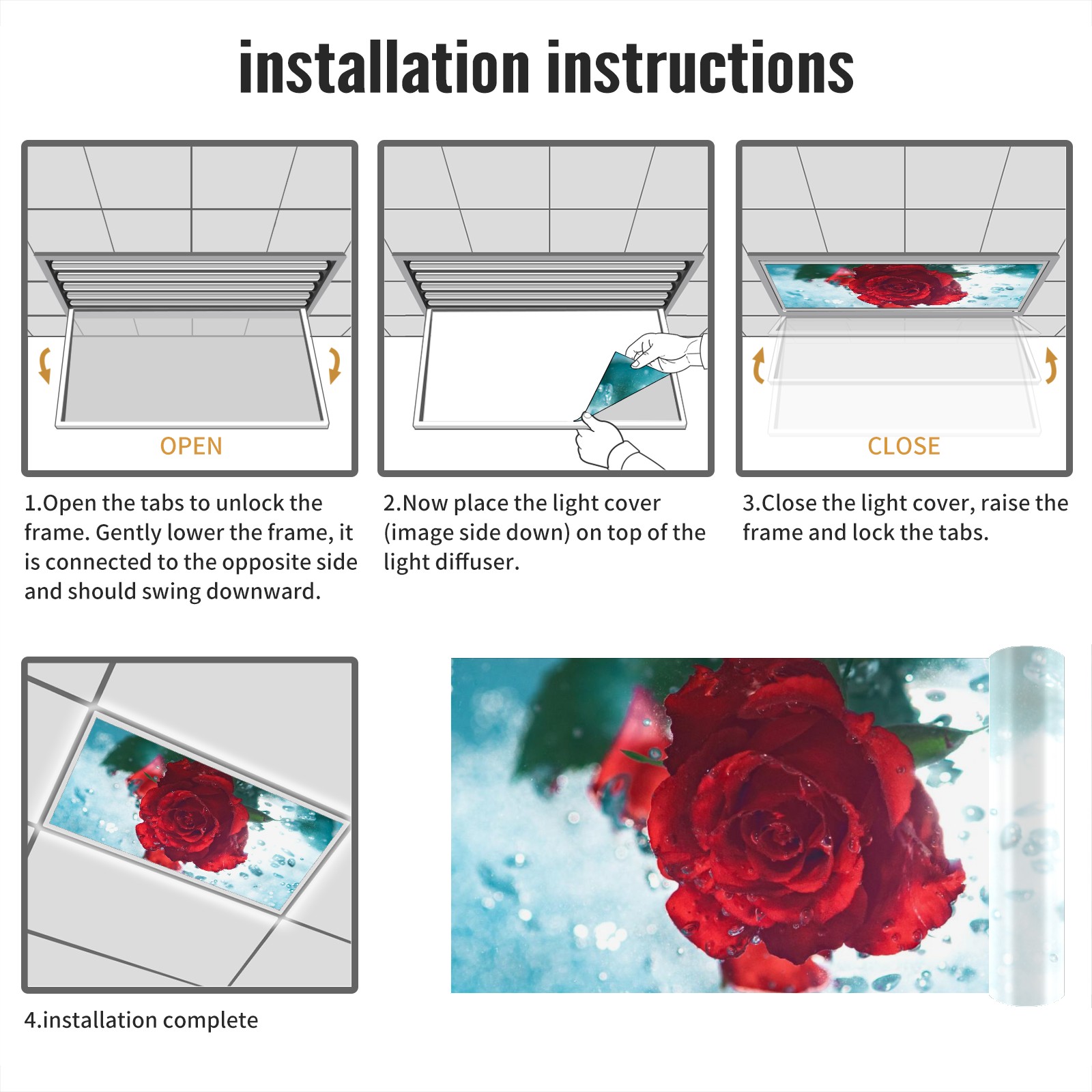 installation instructions

OPEN

1.Open the tabs to unlock the frame. Gently lower the frame, it is connected to the opposite side and should swing downward.

2.Now place the light cover (image side down) on top of the light diffuser.

CLOSE

3.Close the light cover, raise the frame and lock the tabs.

4.installation complete