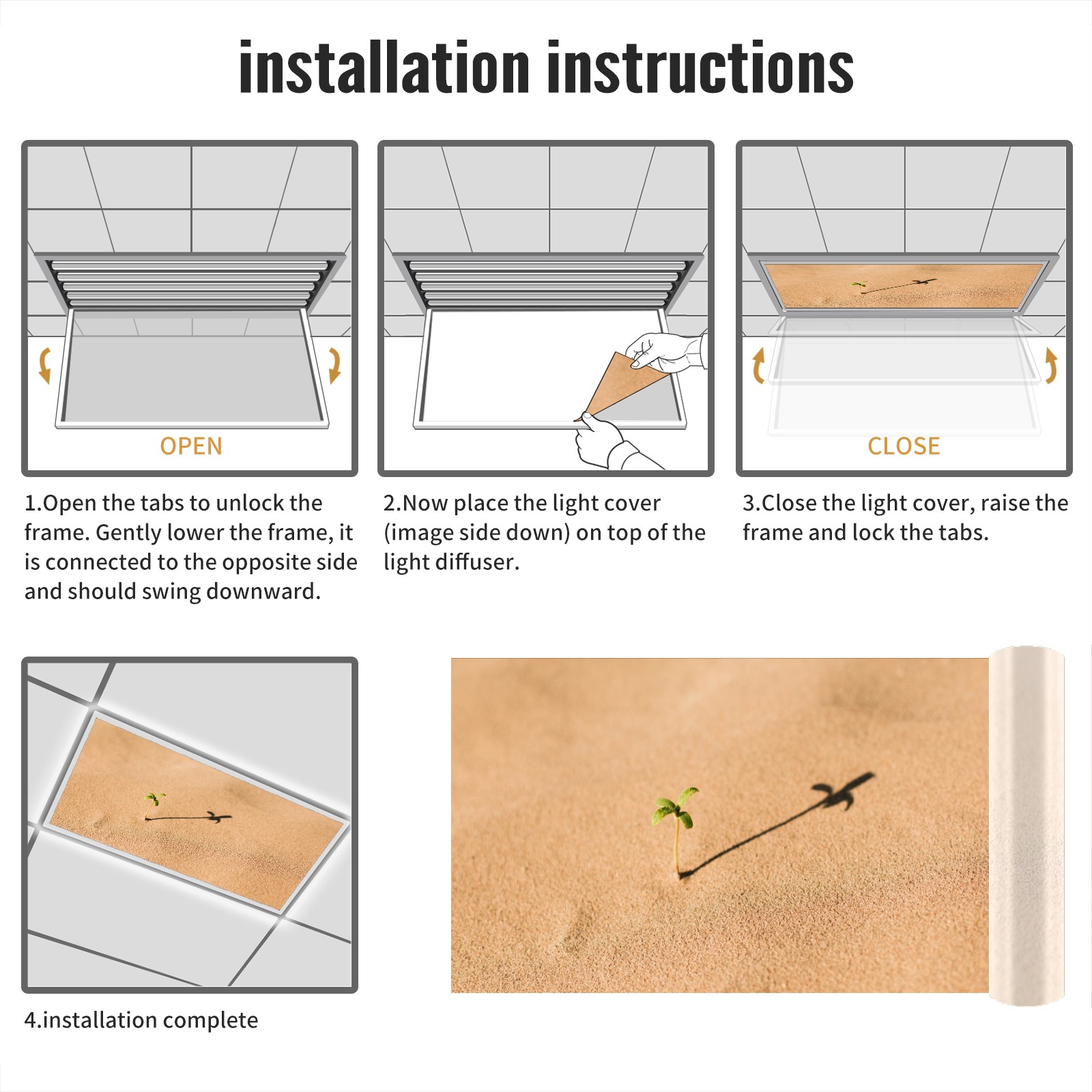 installation instructions

OPEN

1.Open the tabs to unlock the frame. Gently lower the frame, it is connected to the opposite side and should swing downward.

2.Now place the light cover (image side down) on top of the light diffuser.

CLOSE

3.Close the light cover, raise the frame and lock the tabs.

4.installation complete